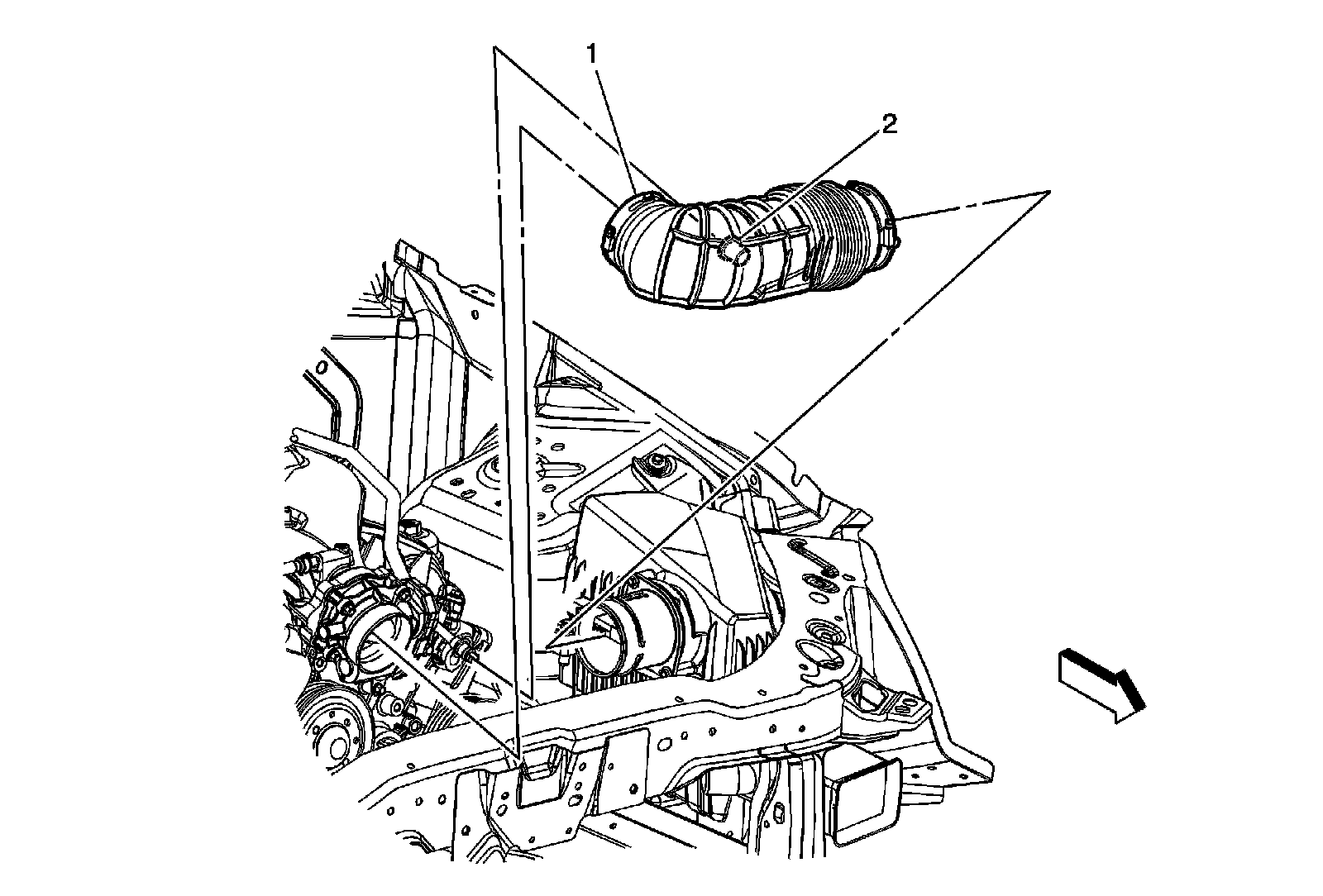 1
2