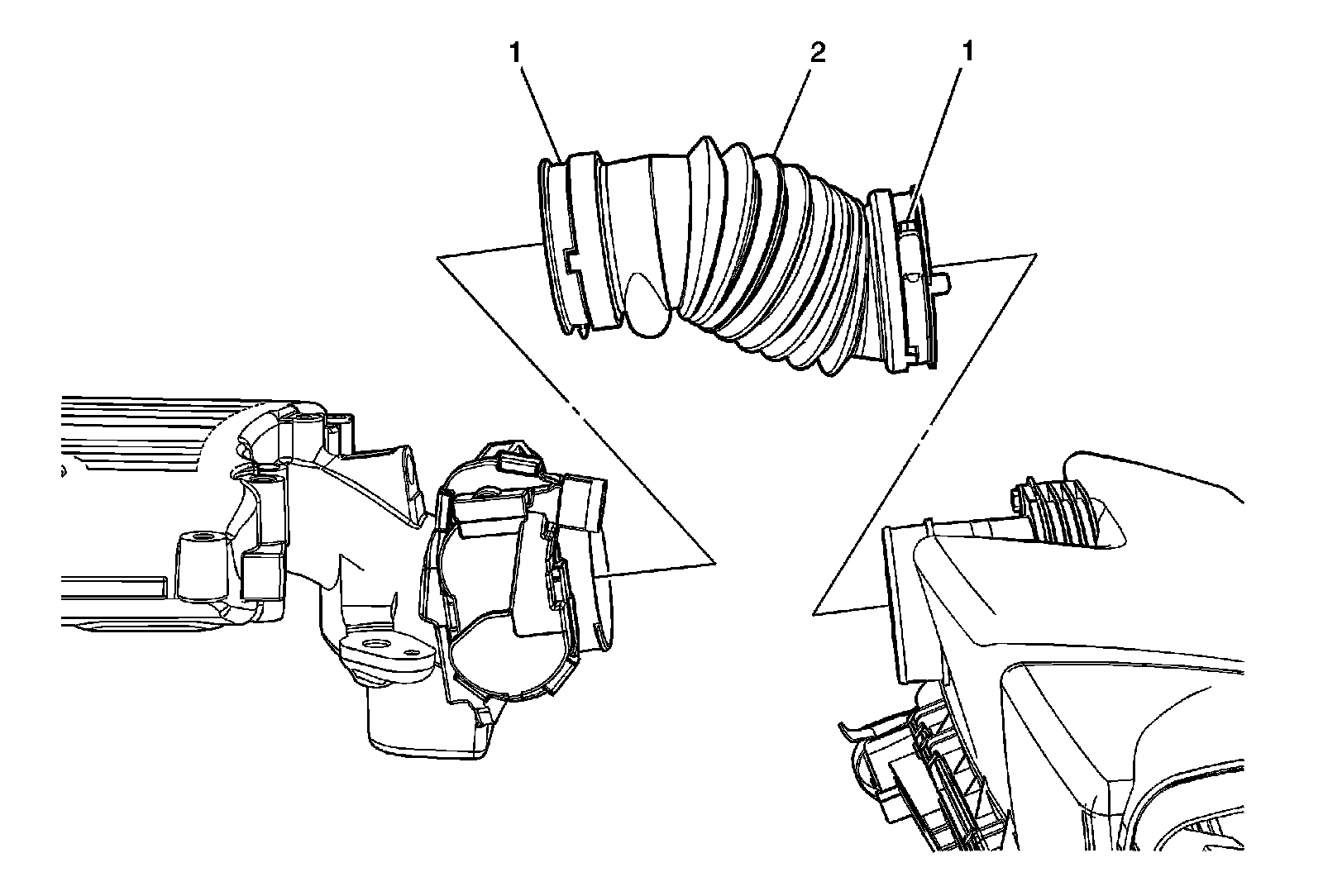 1
2
1