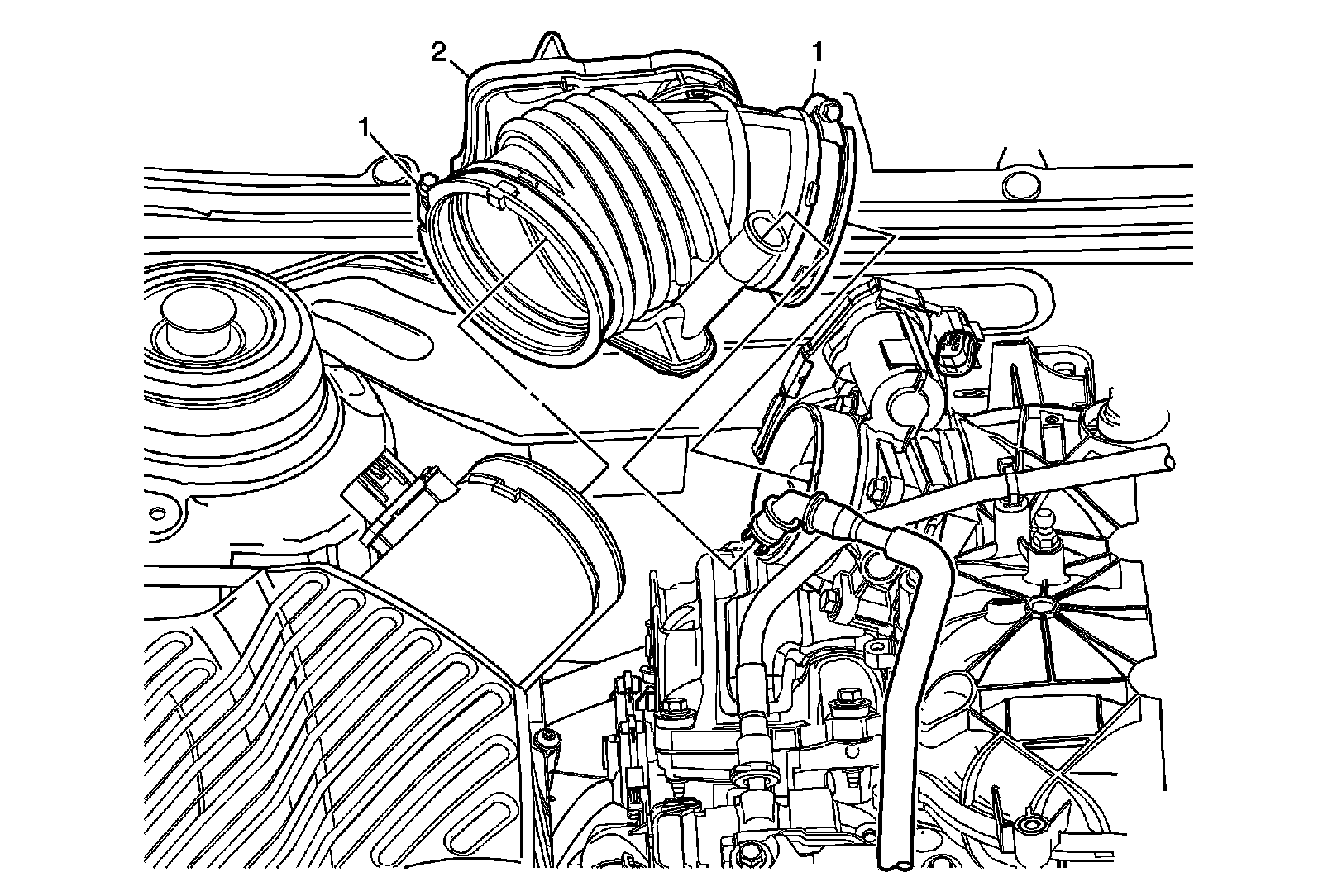 2
1
1