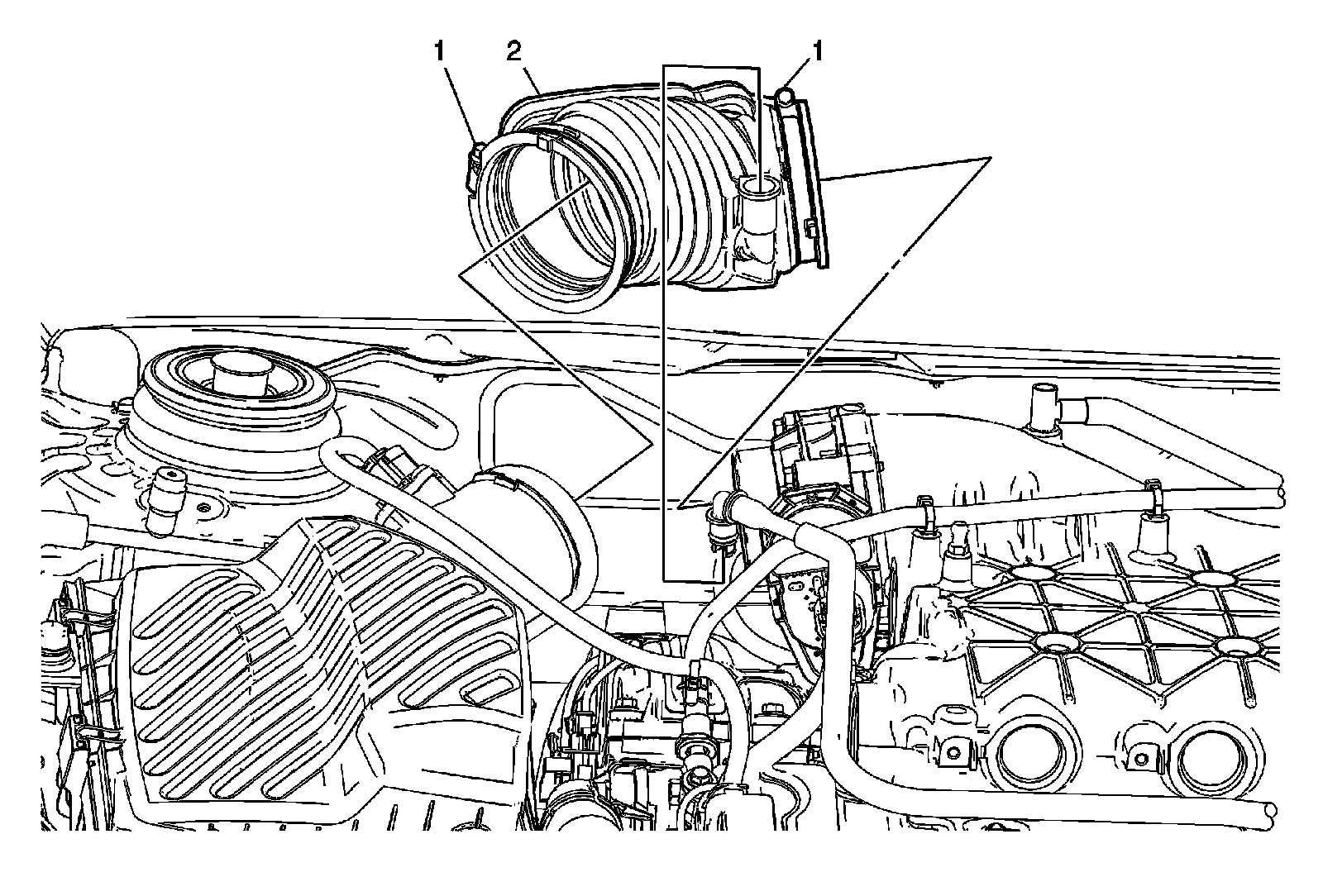 1
2
1