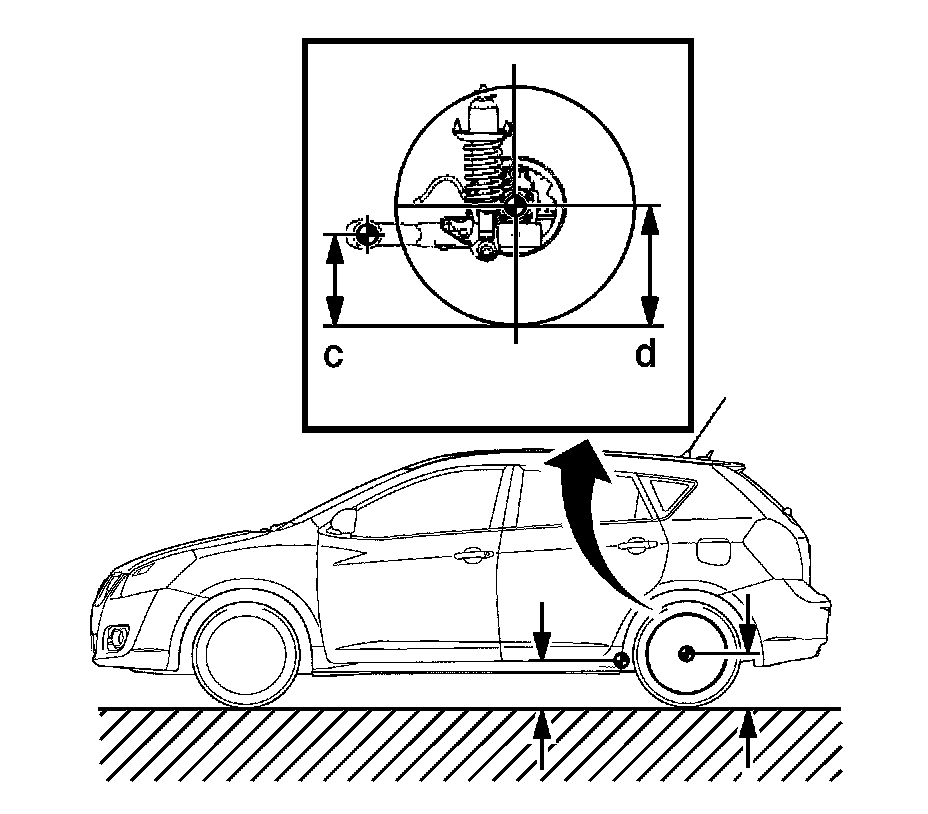 c
d