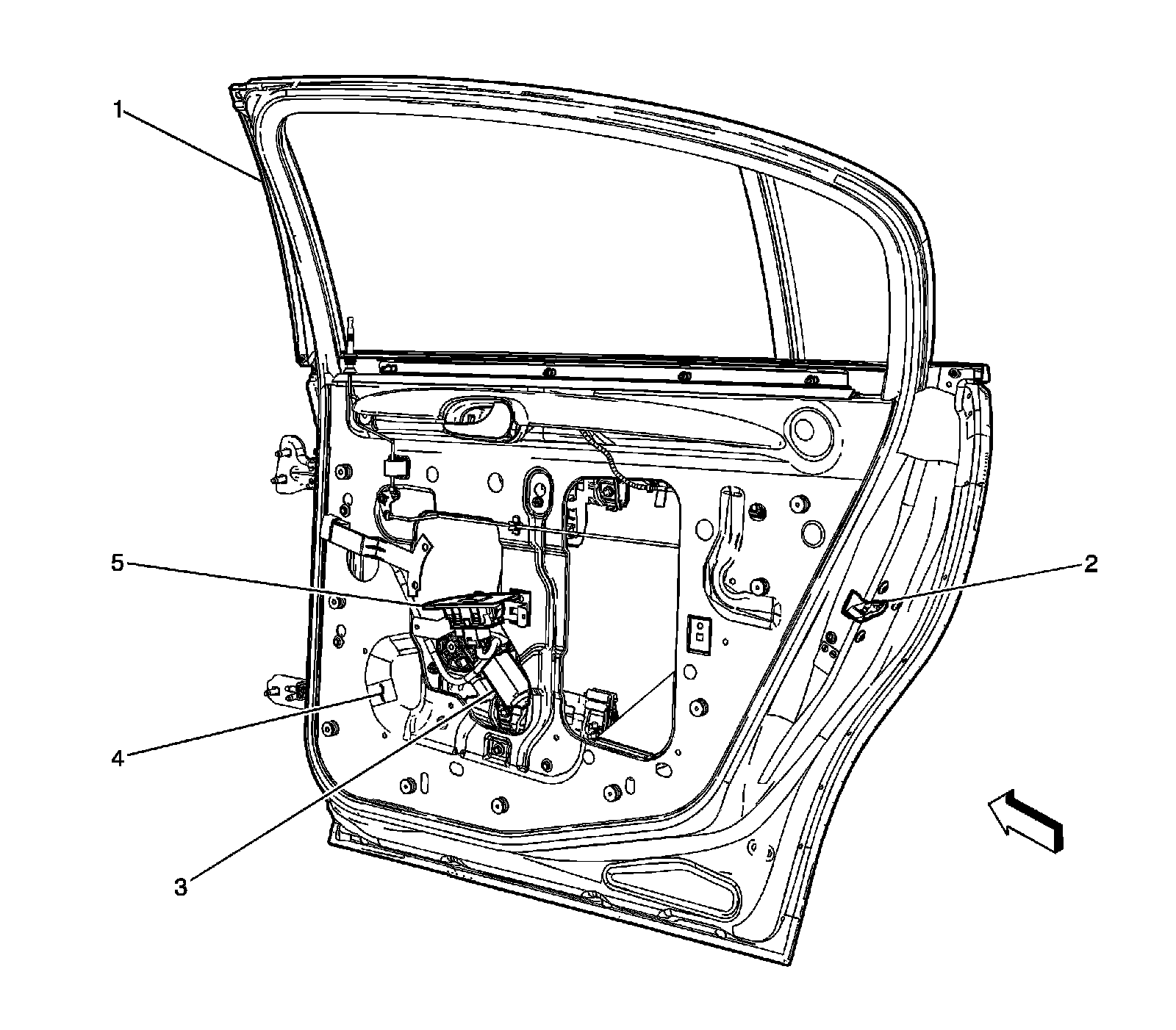 1
5
2
4
3