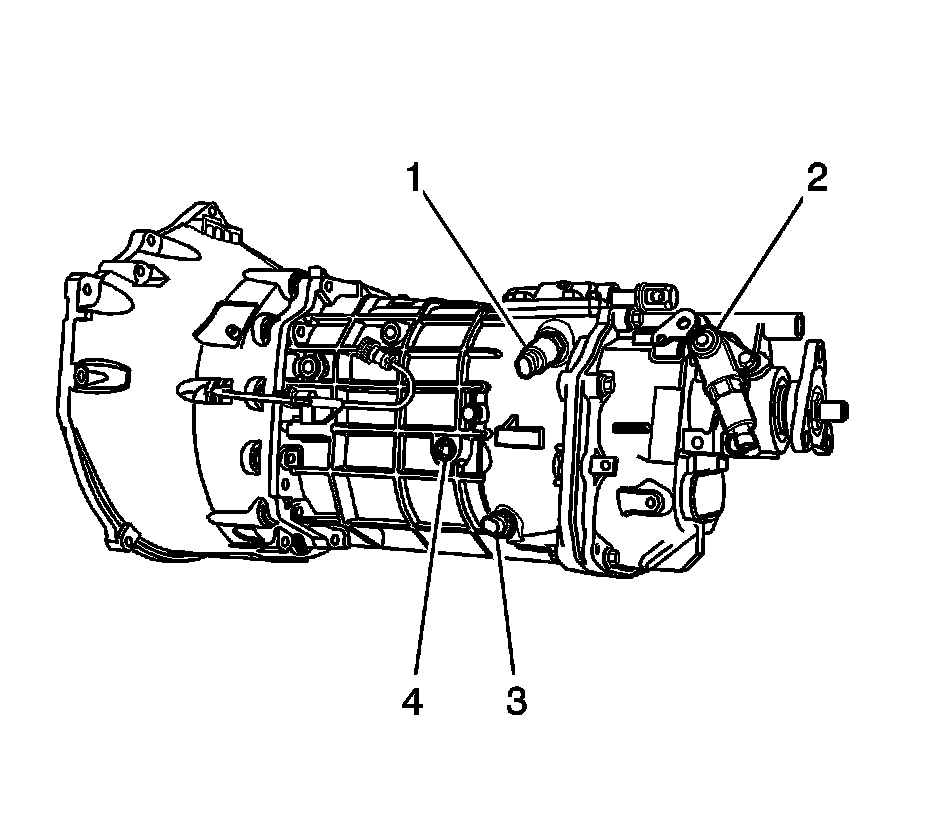 1
2
4
3