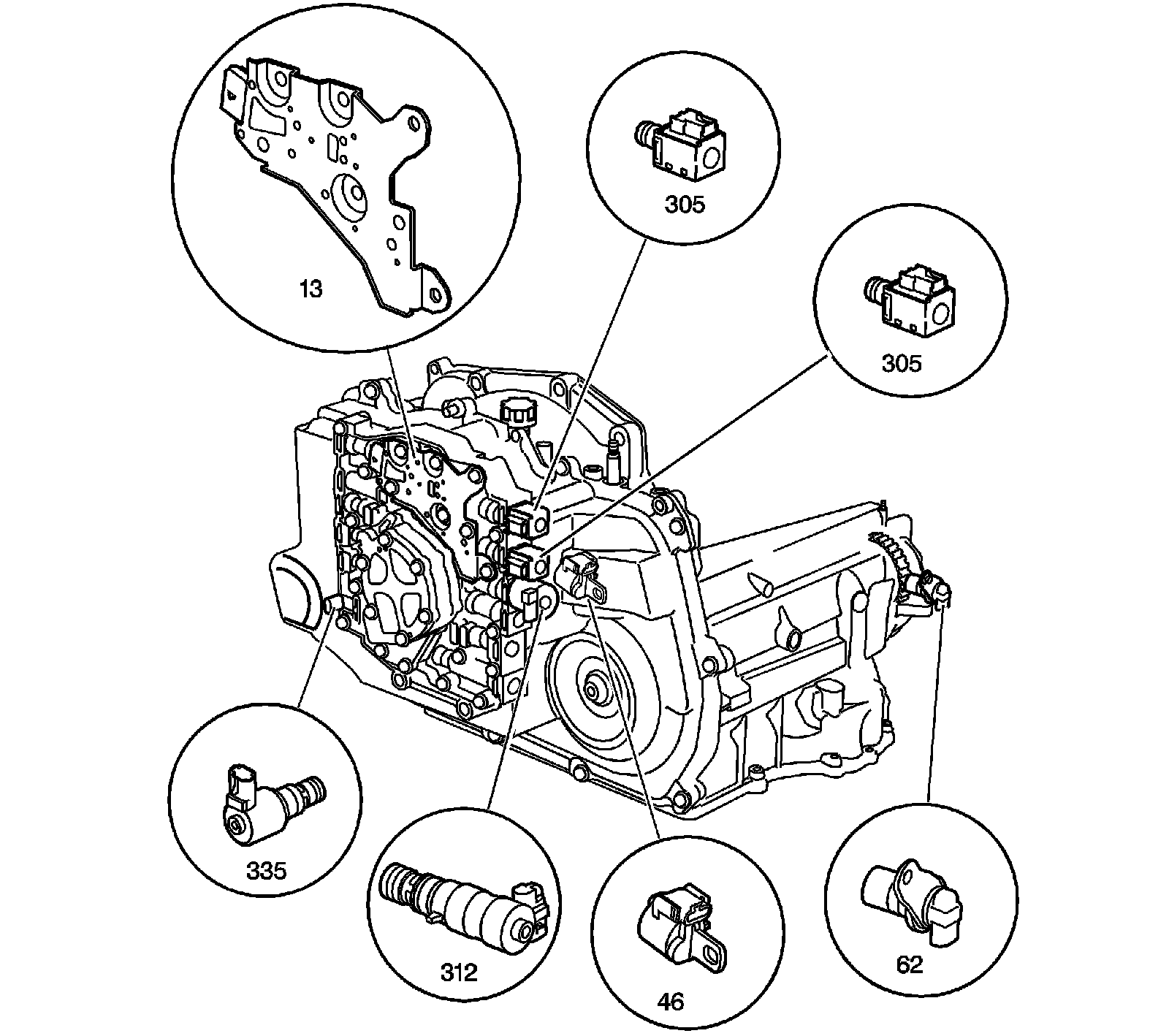 13

305

305

335

312

46

62