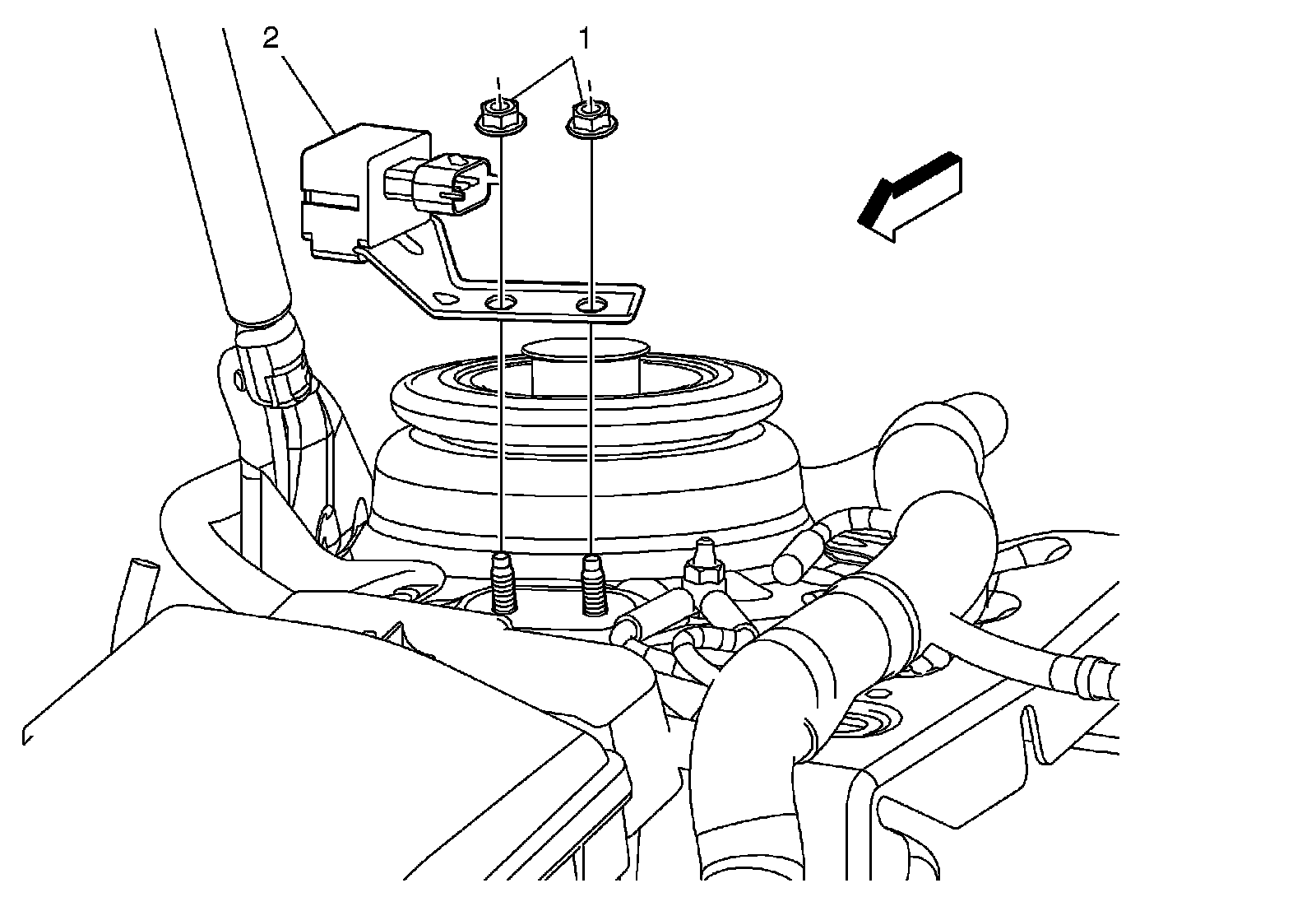 2

1