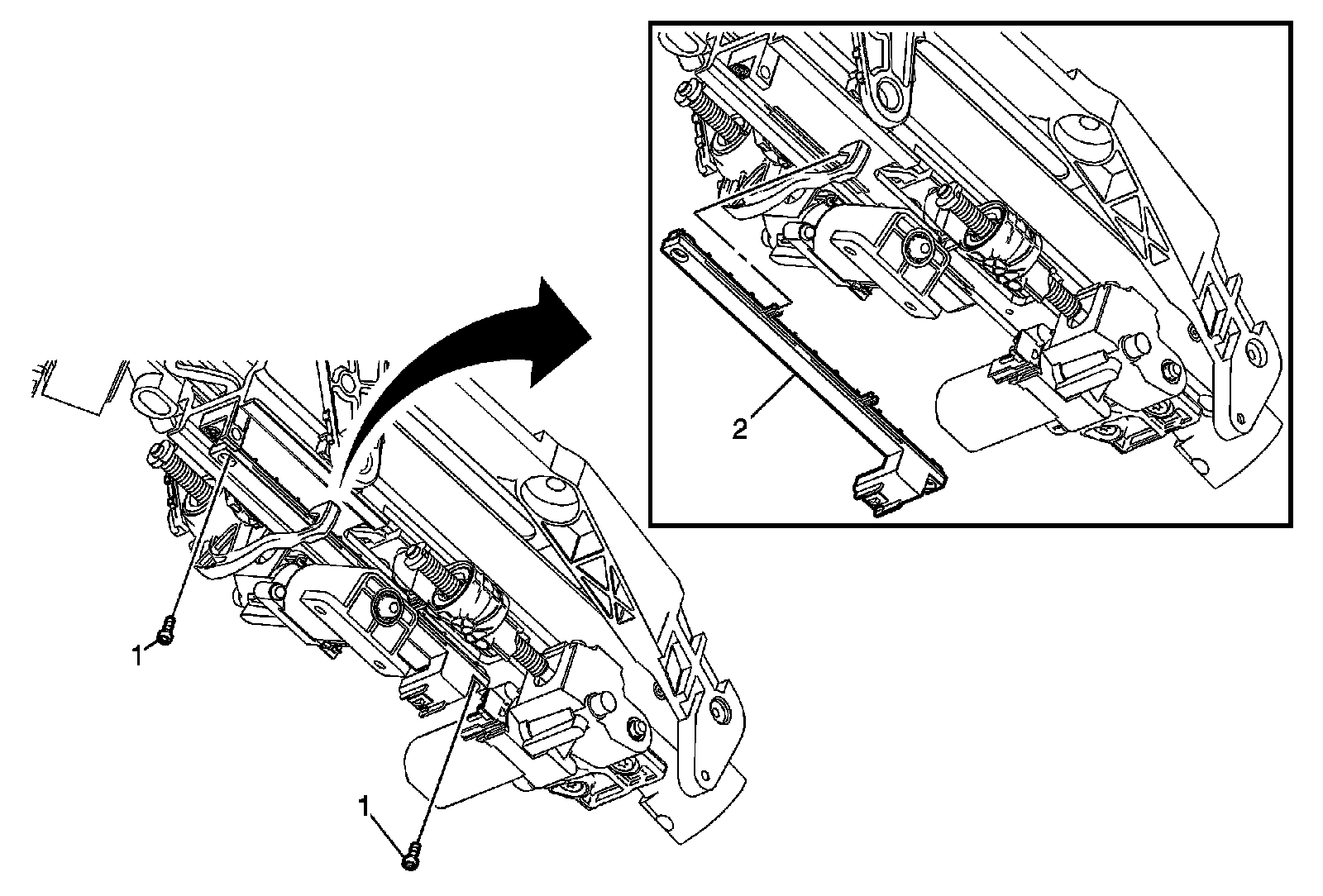 2

1

1