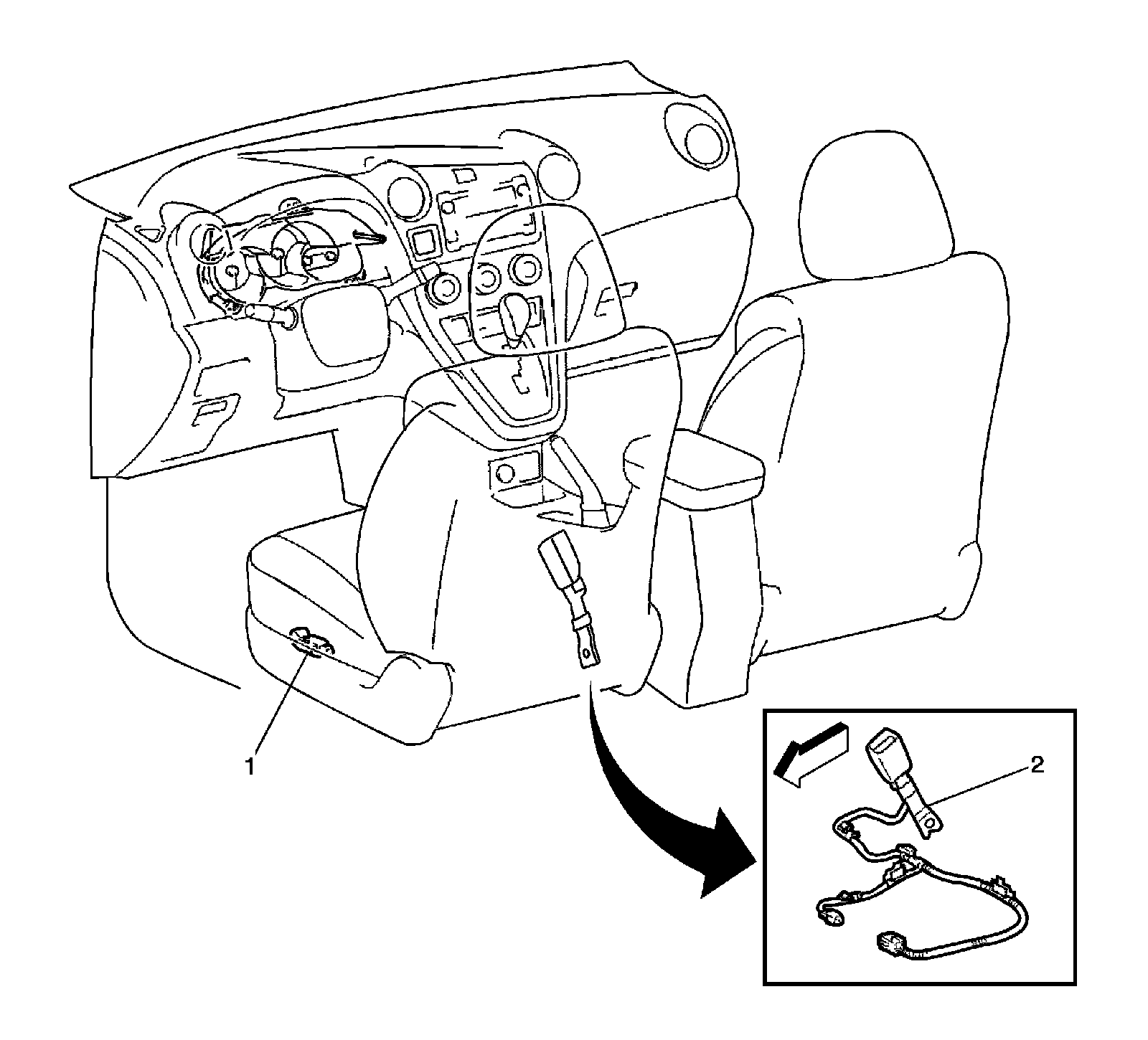 1

2