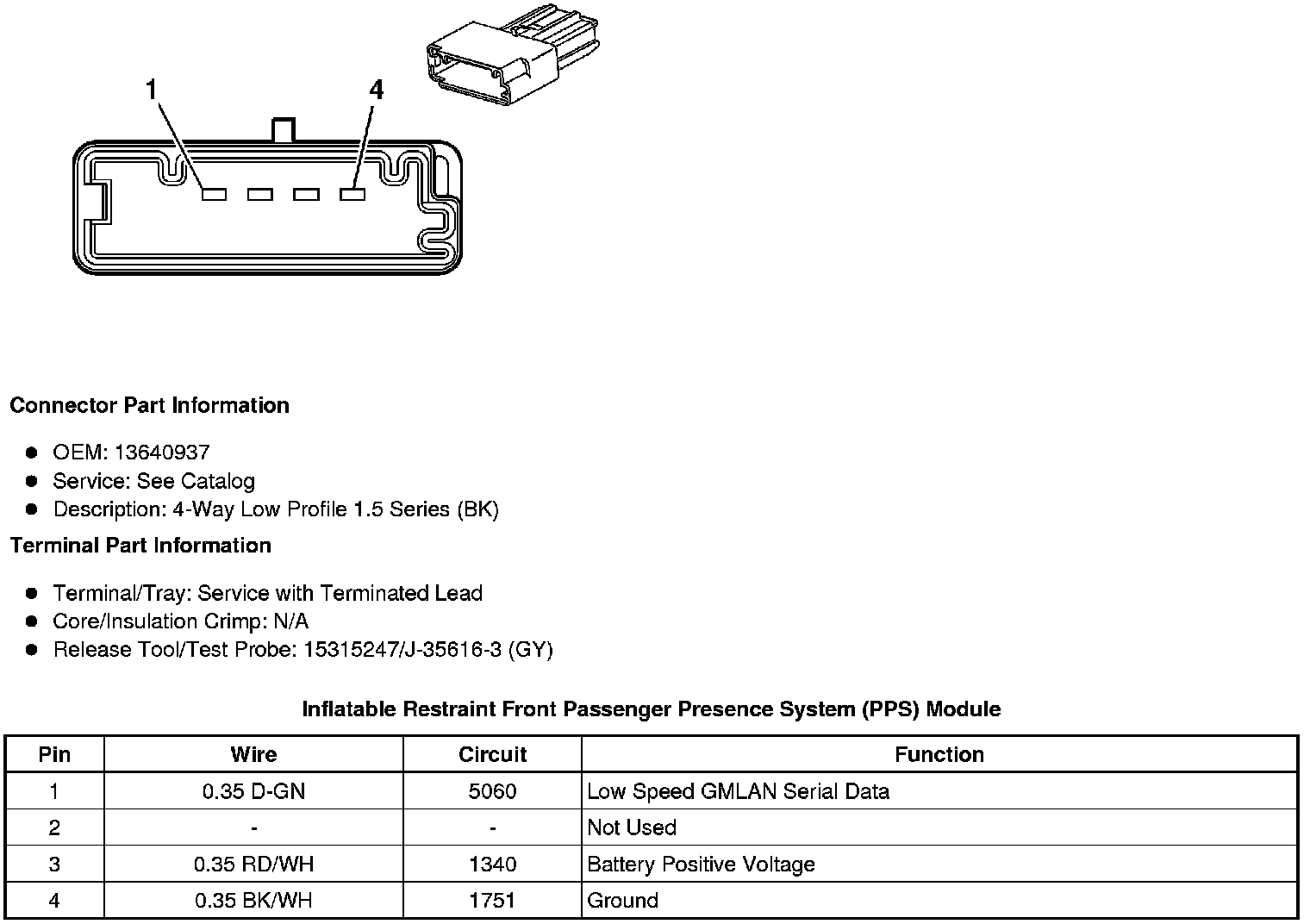 1
4

**Connector Part Information**

- OEM: 13640937
- Service: See Catalog
- Description: 4-Way Low Profile 1.5 Series (BK)

**Terminal Part Information**

- Terminal/Tray: Service with Terminated Lead
- Core/Insulation Crimp: N/A
- Release Tool/Test Probe: 15315247/J-35616-3 (GY)

**Inflatable Restraint Front Passenger Presence System (PPS) Module**

| Pin | Wire | Circuit | Function |
|---|---|---|---|
| 1 | 0.35 D-GN | 5060 | Low Speed GMLAN Serial Data |
| 2 | - | - | Not Used |
| 3 | 0.35 RD/WH | 1340 | Battery Positive Voltage |
| 4 | 0.35 BK/WH | 1751 | Ground |