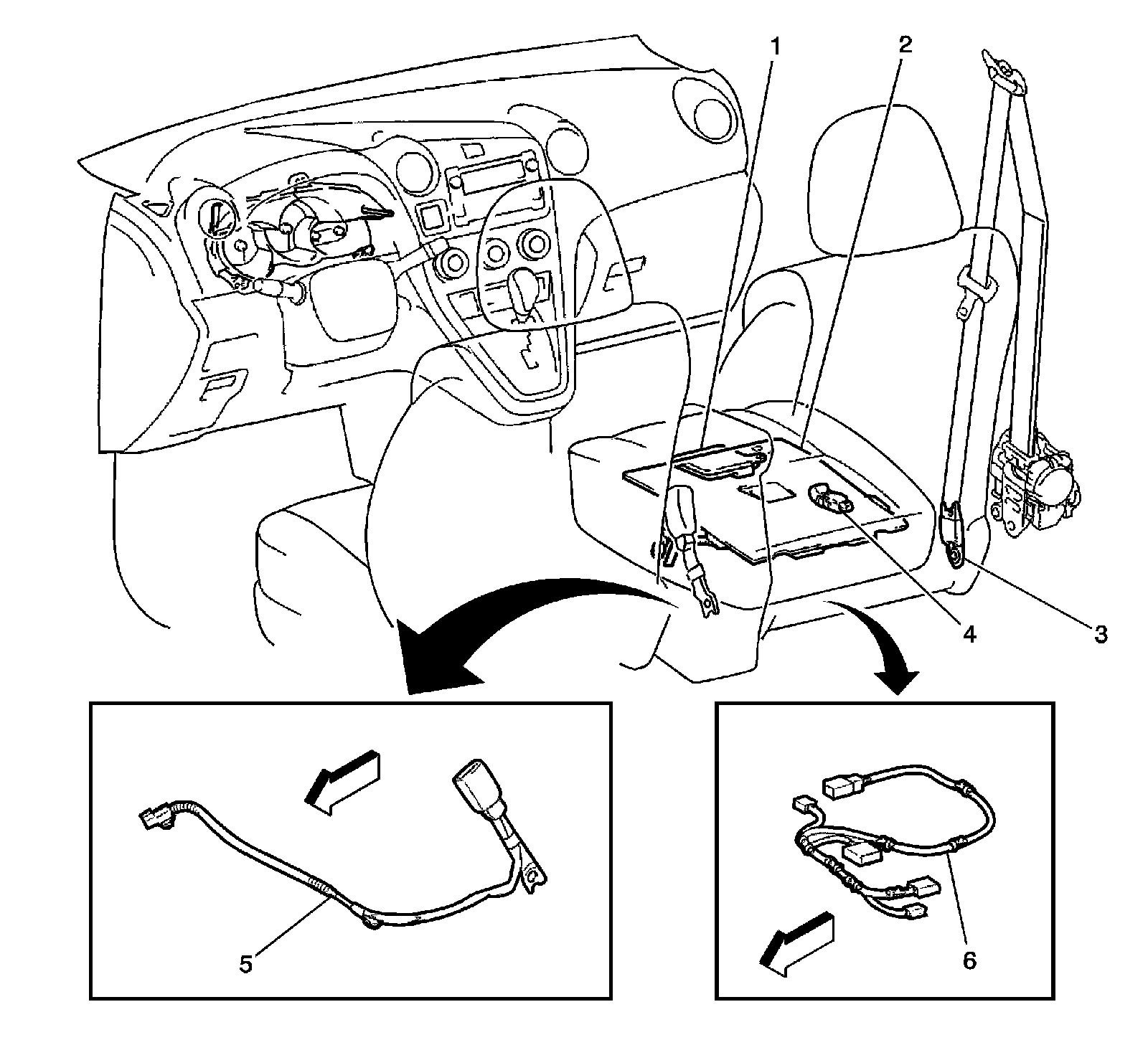 1
2
4
3
5
6