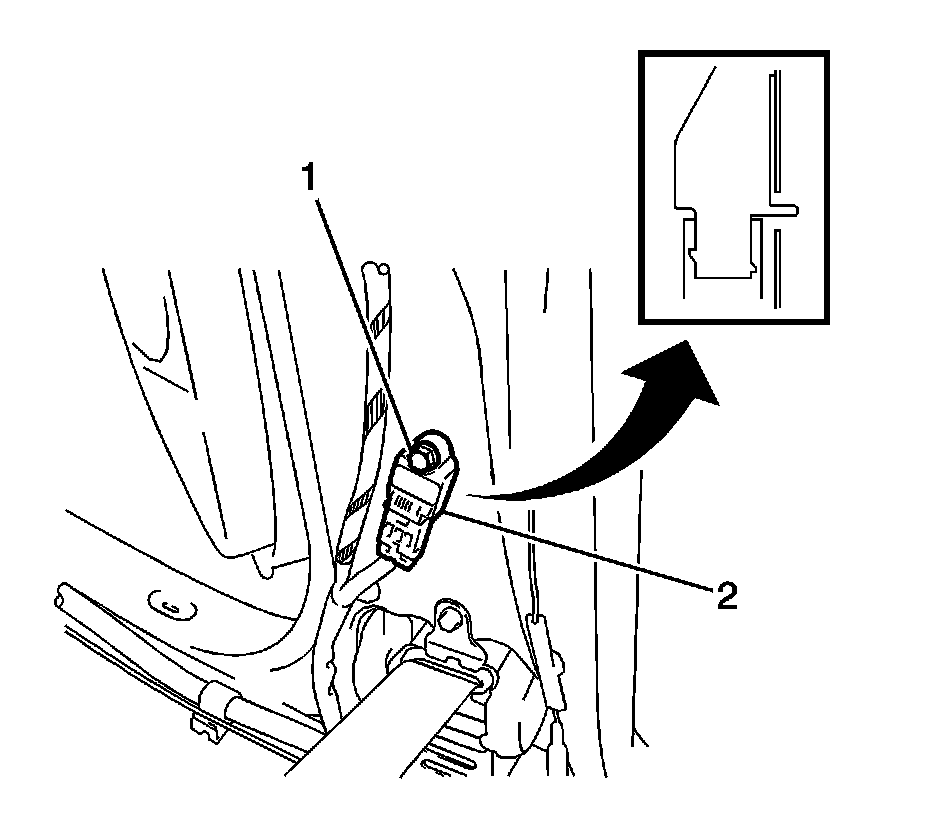 1

2