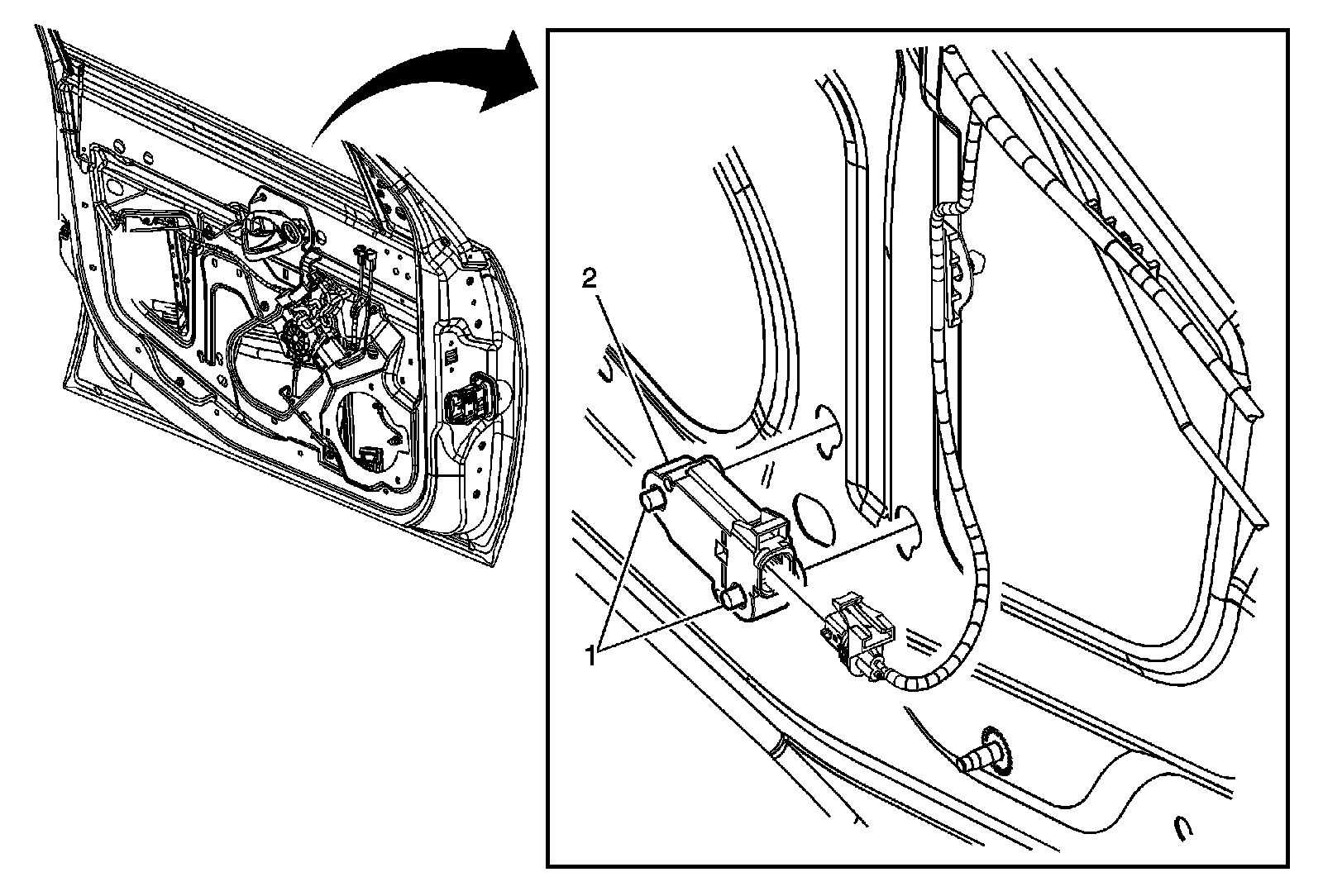 2
1