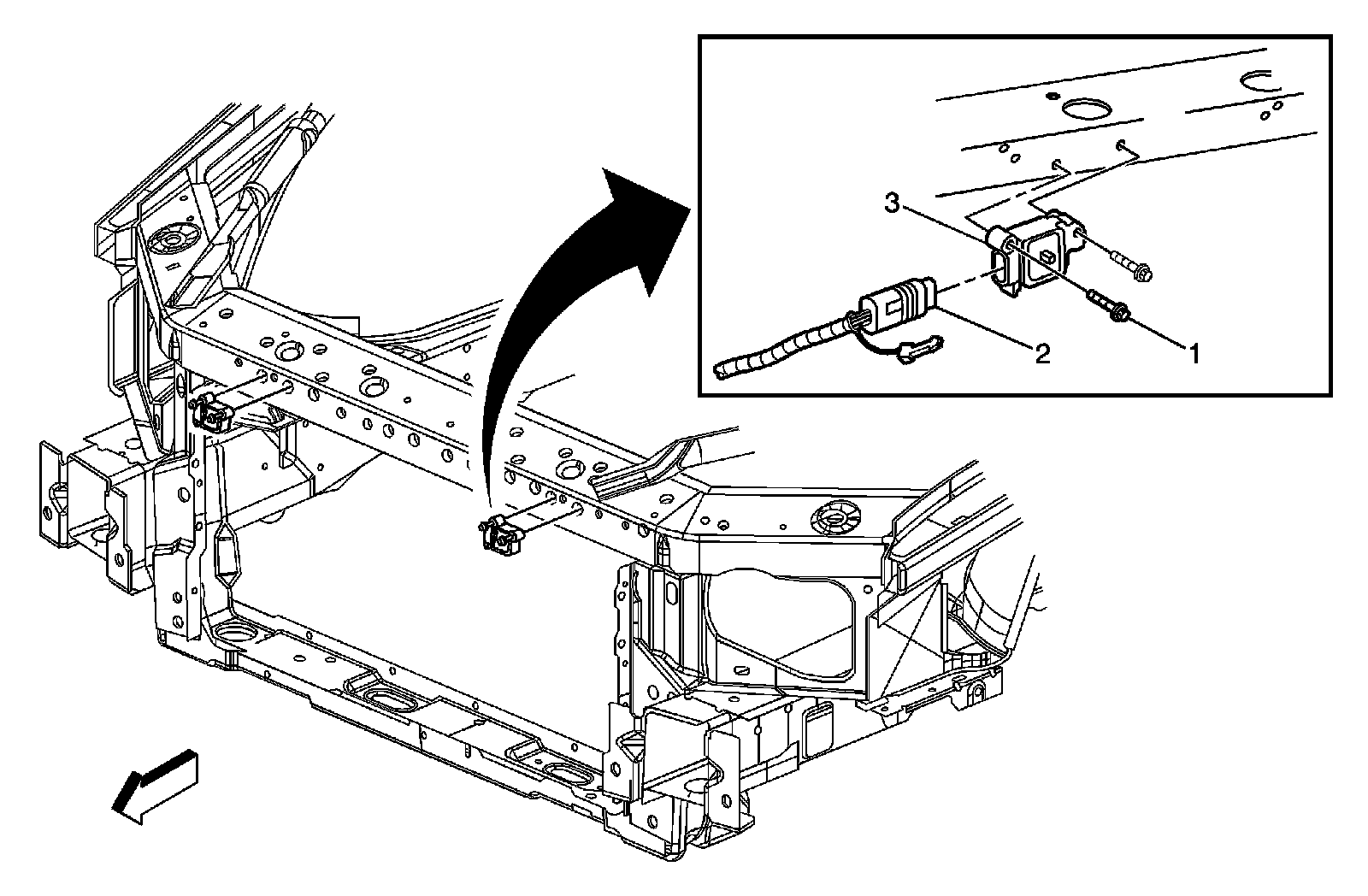 3
2
1