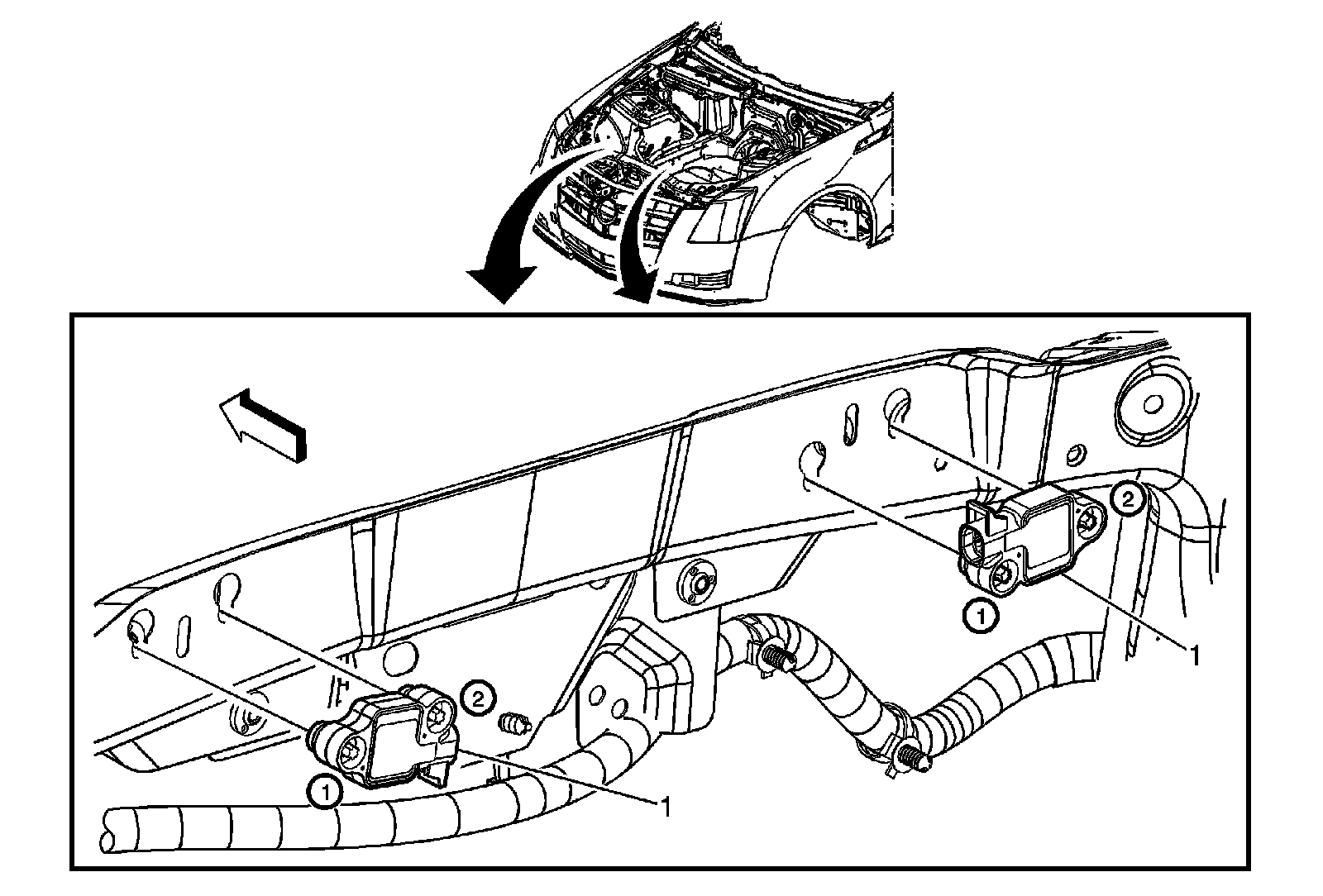 2
1
1
2
1
1