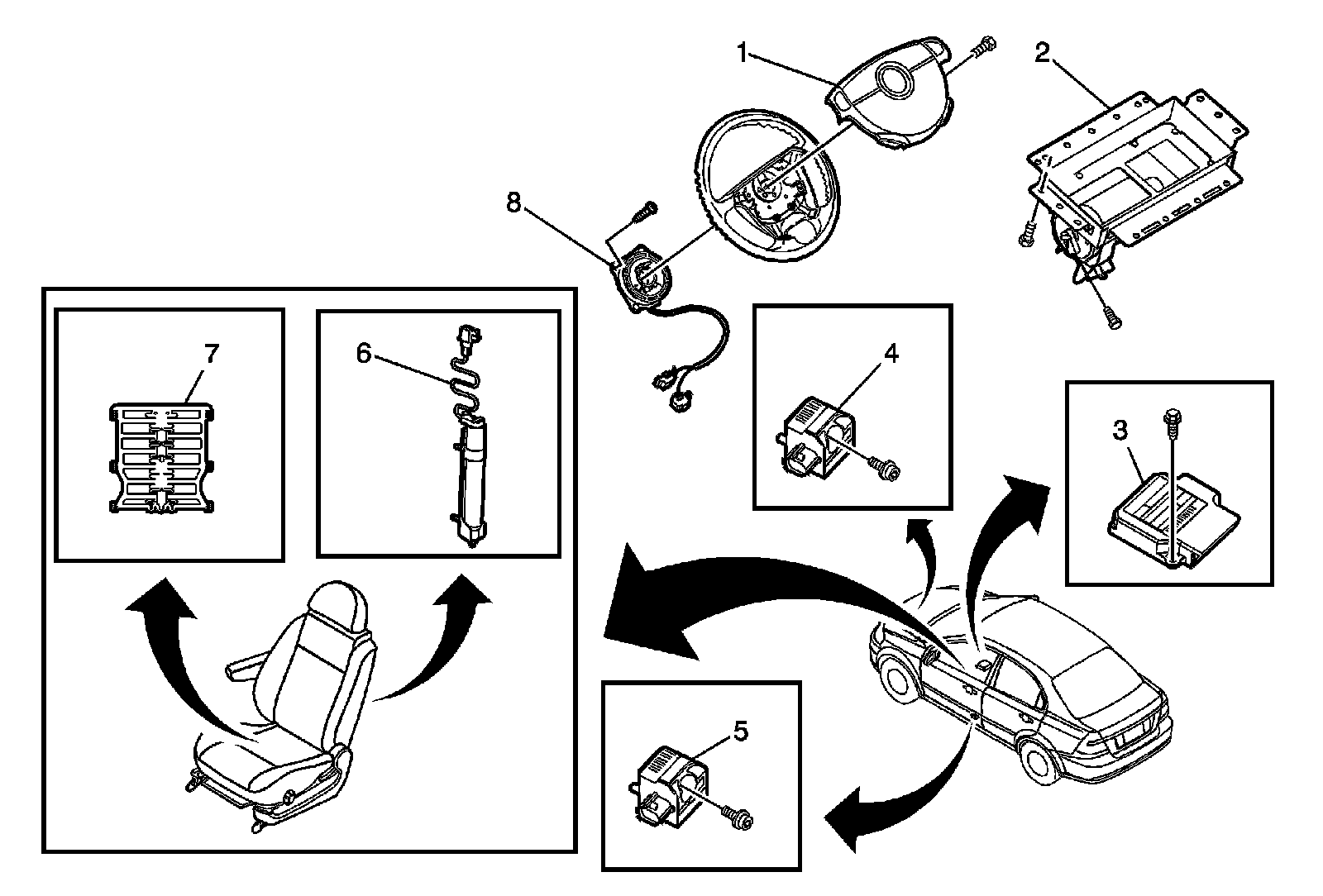 1
2
8
7
6
4
3
5