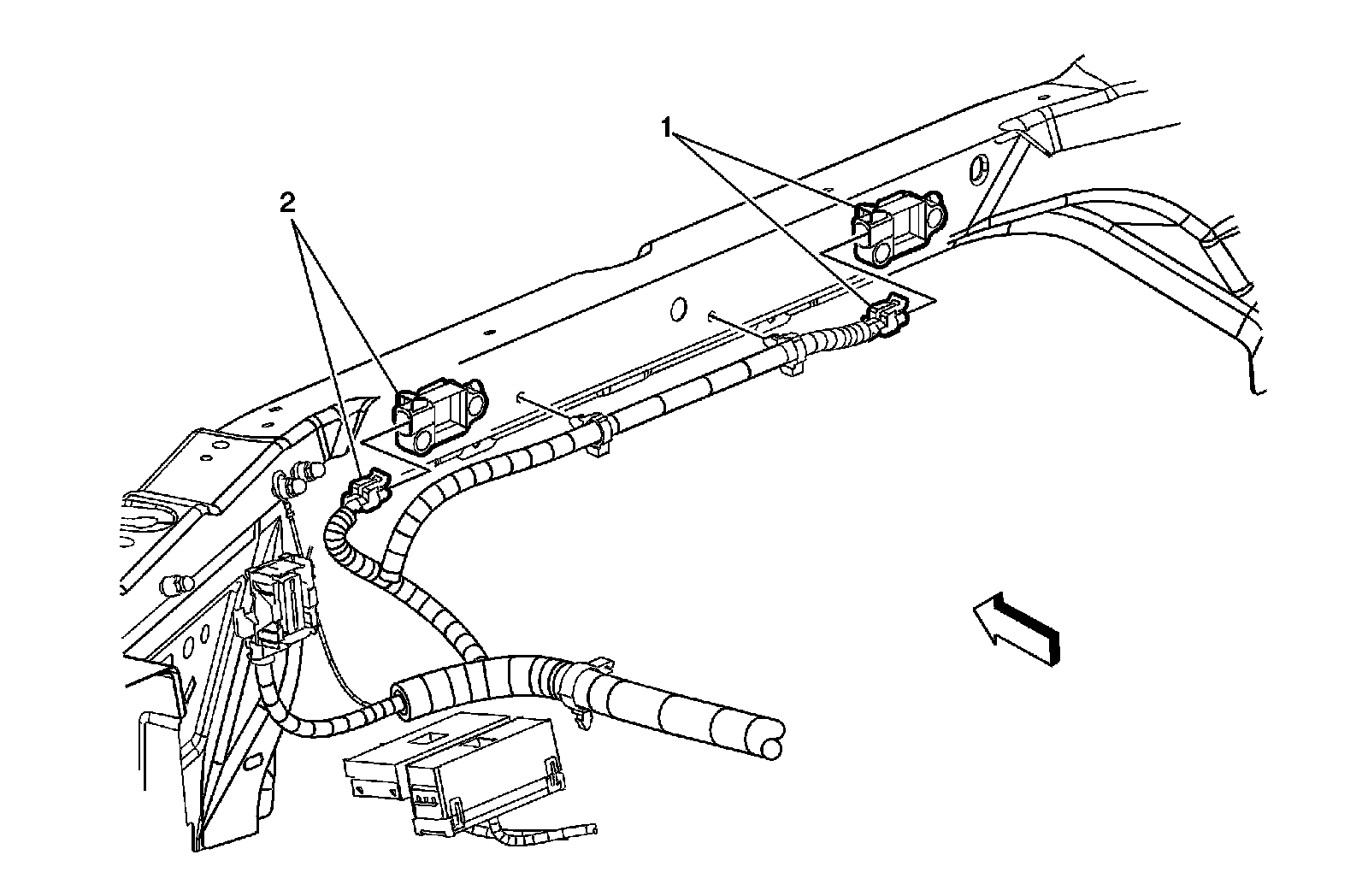 1
2