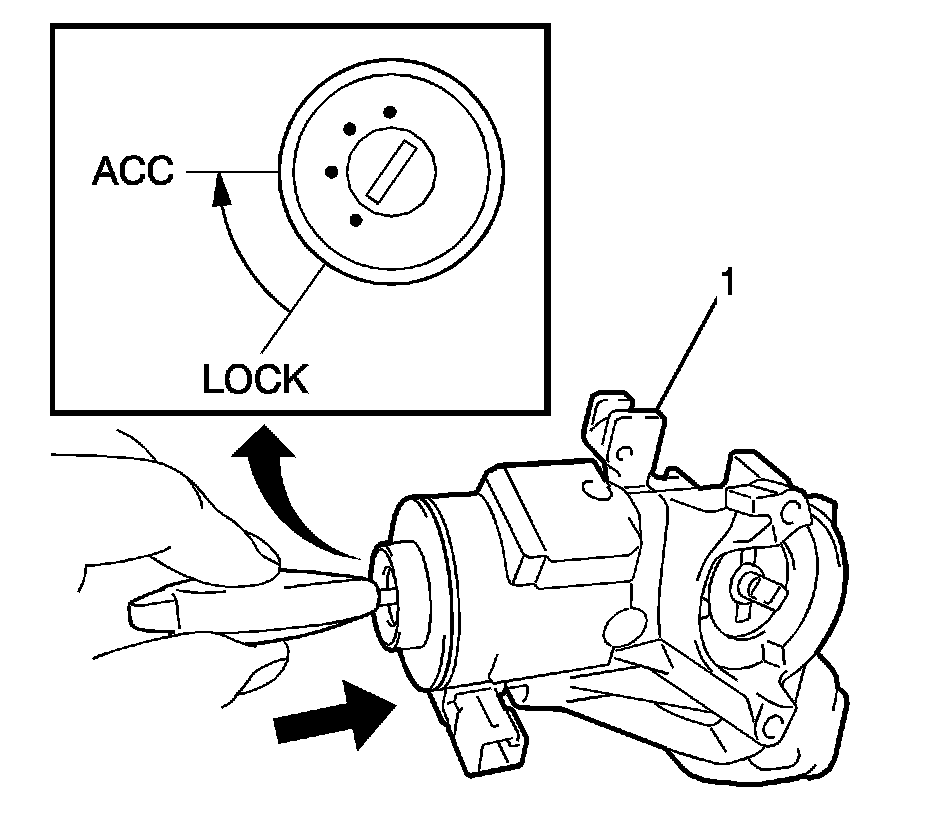 ACC
LOCK
1