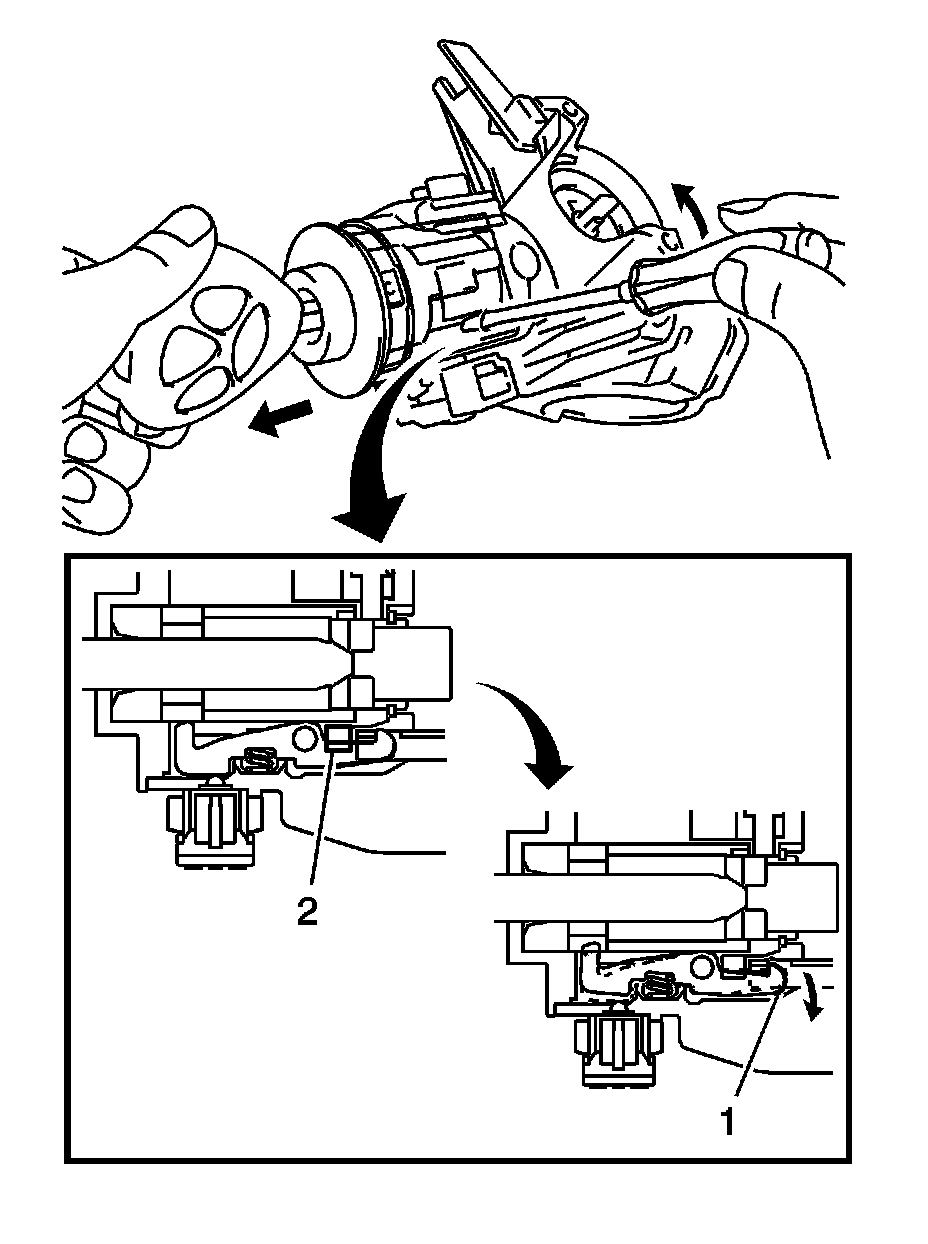 2

1