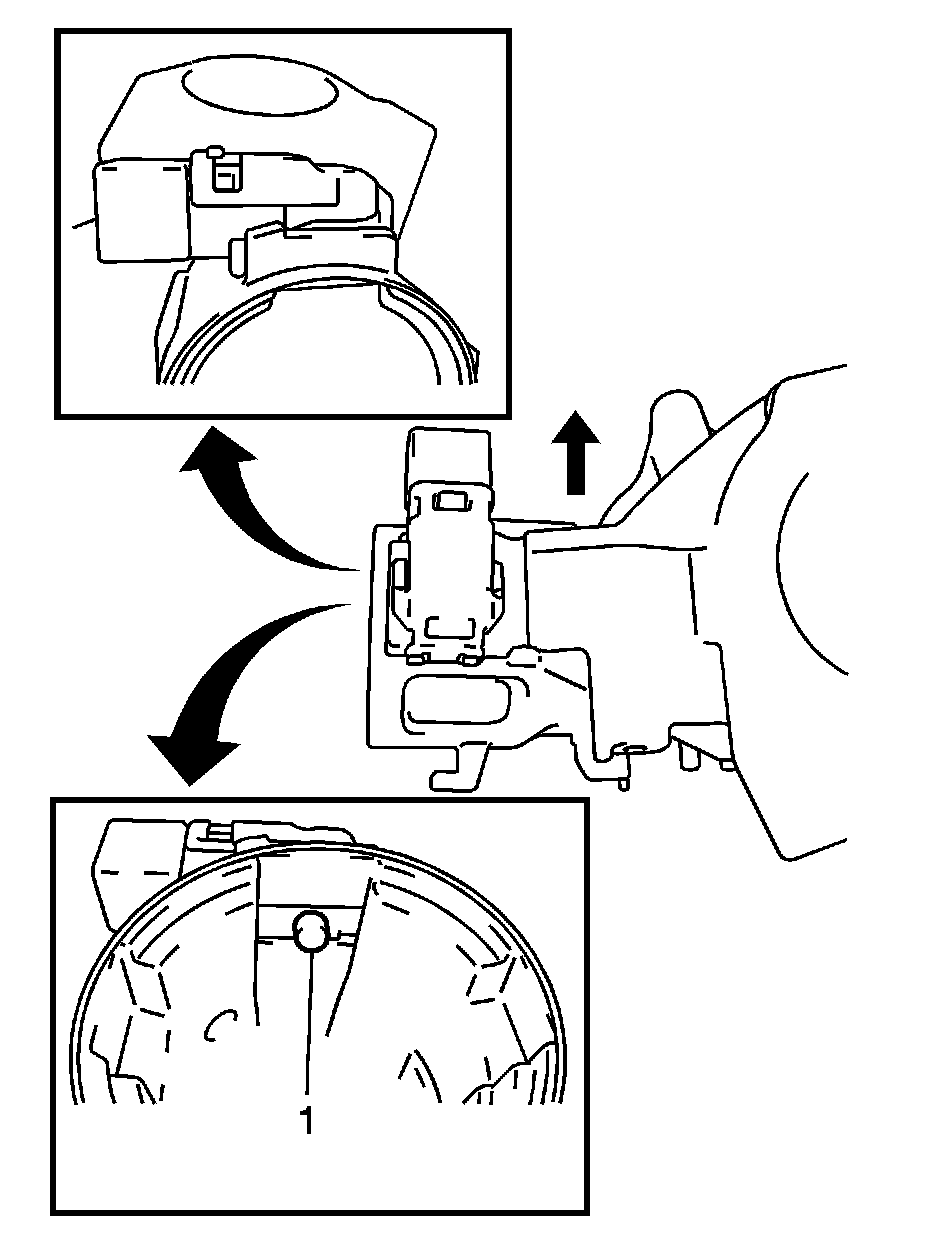 1