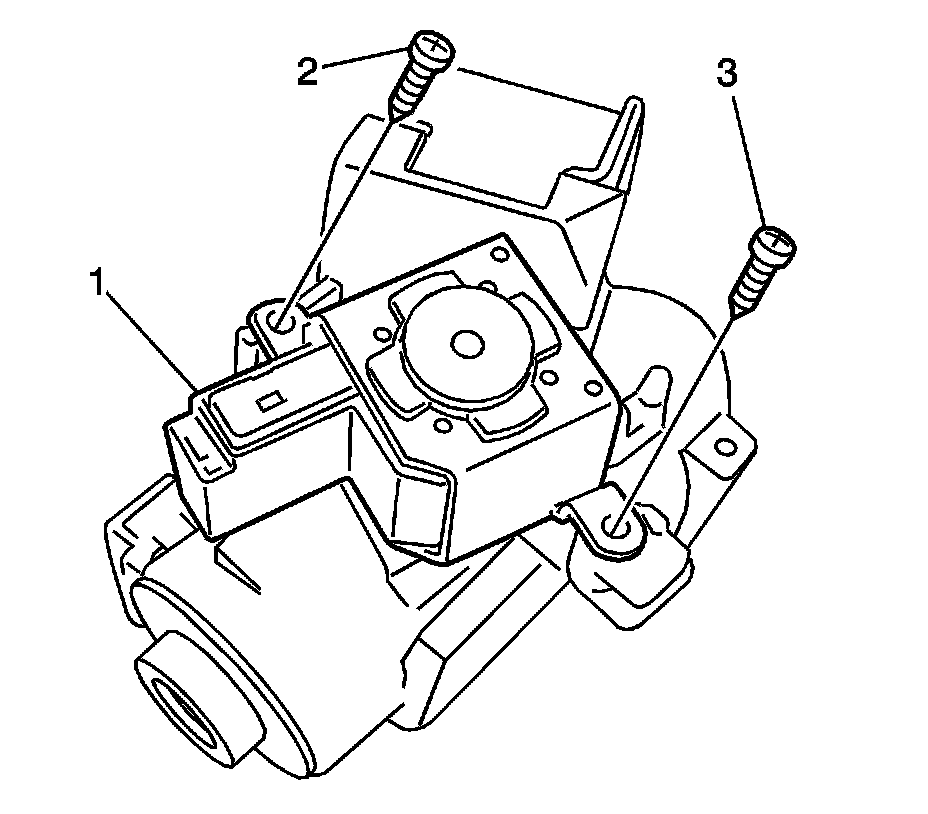 2
3
1