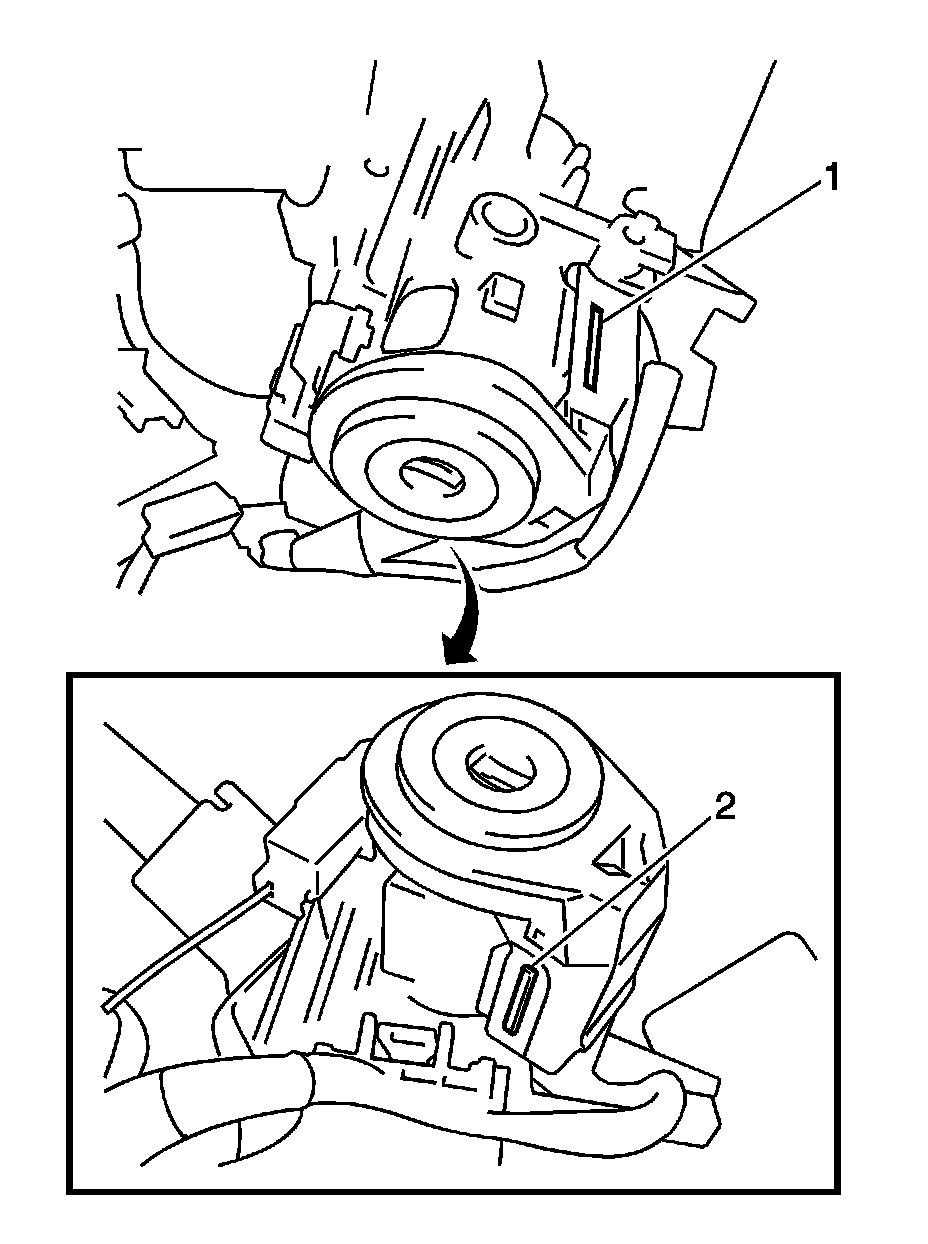 1

2