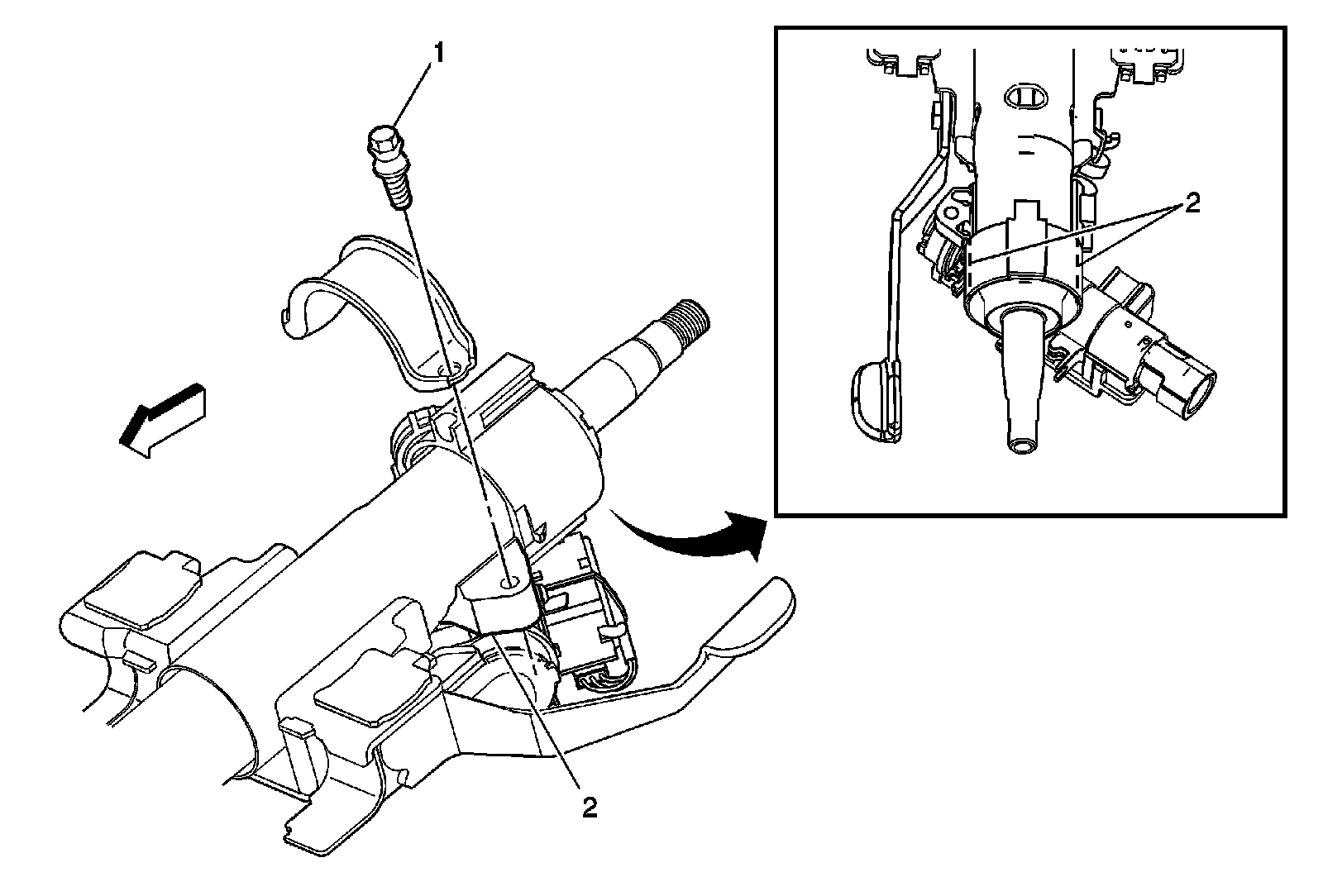 1

2

2