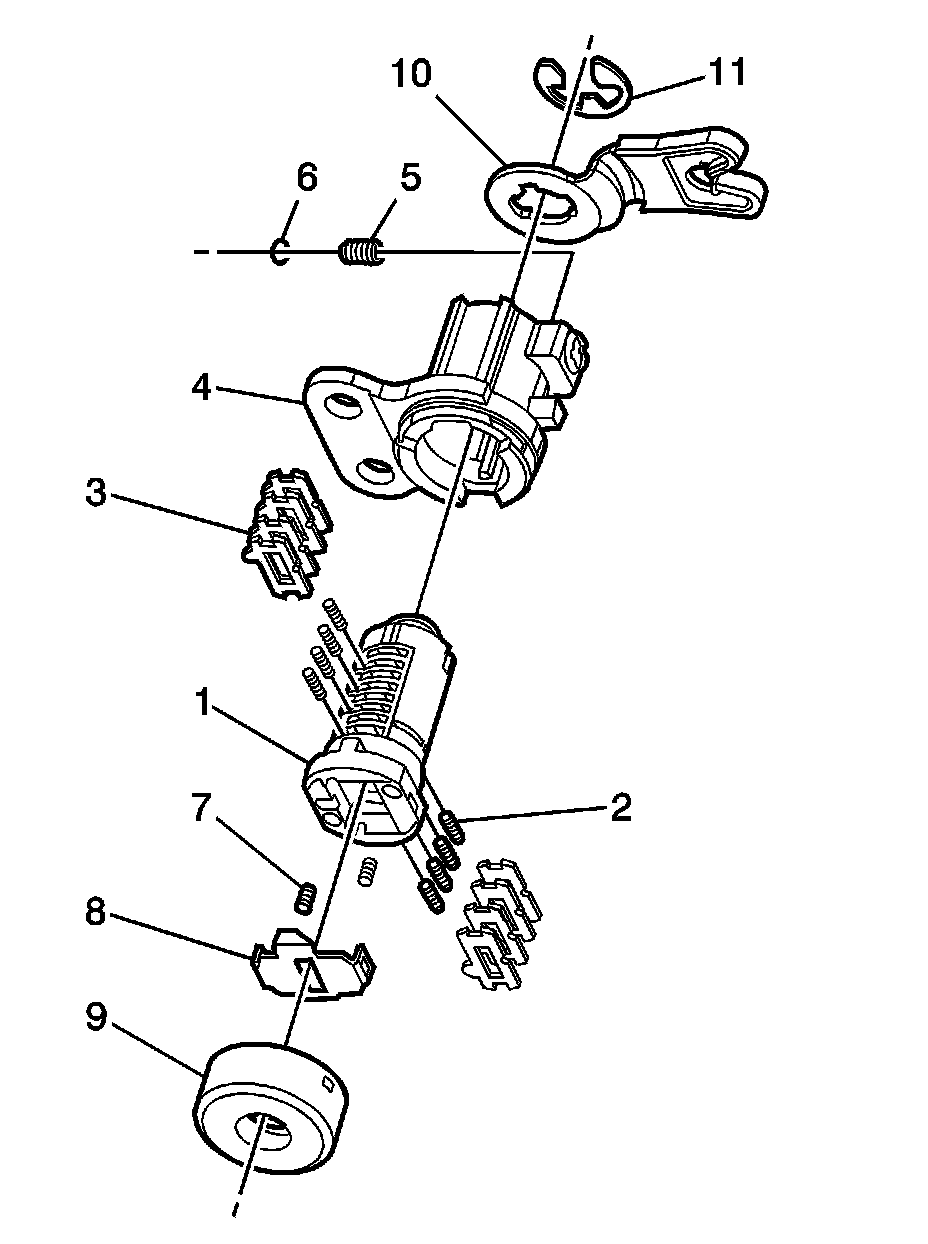 10
11
6
5
4
3
1
2
7
8
9