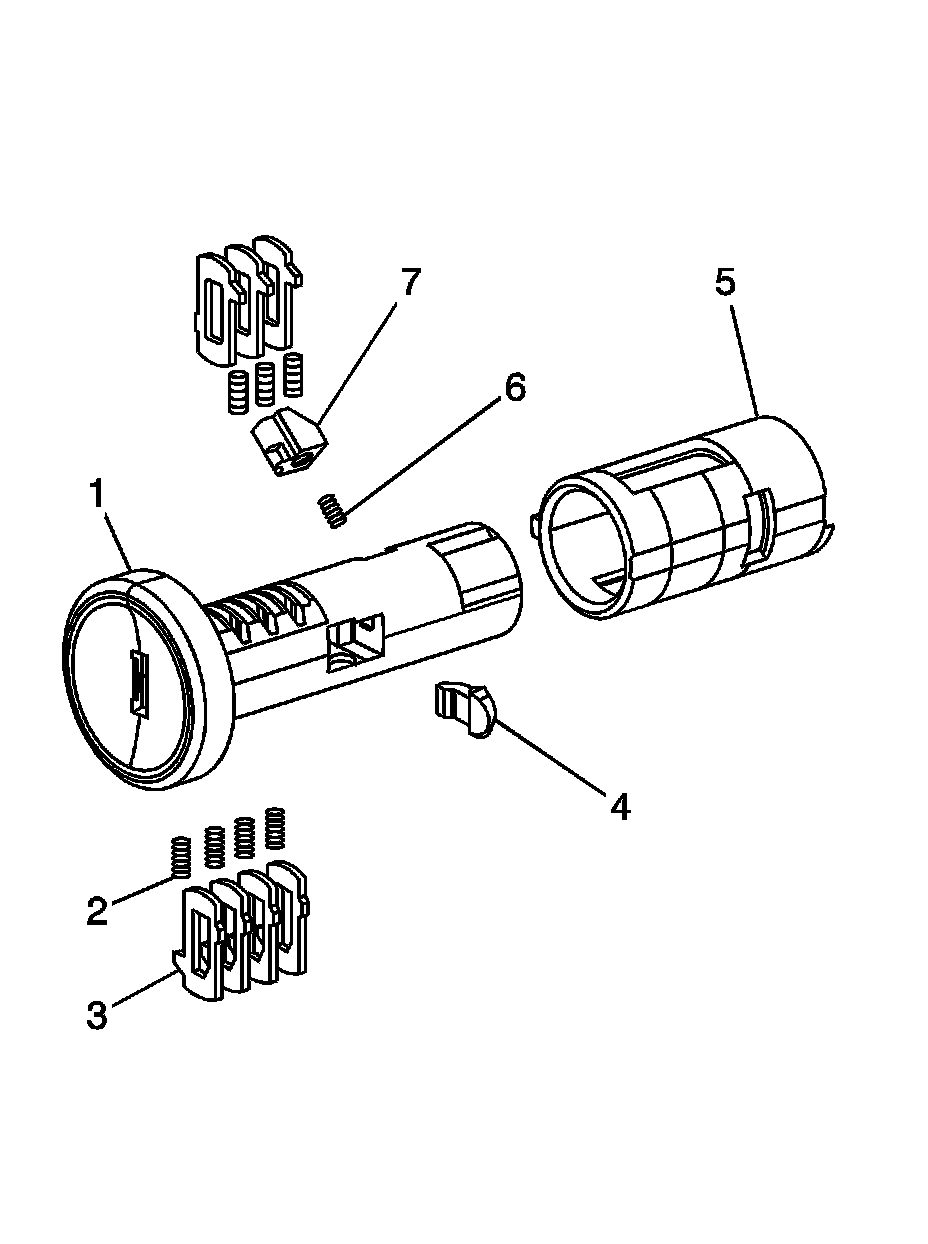 7
5
6
1
4
2
3