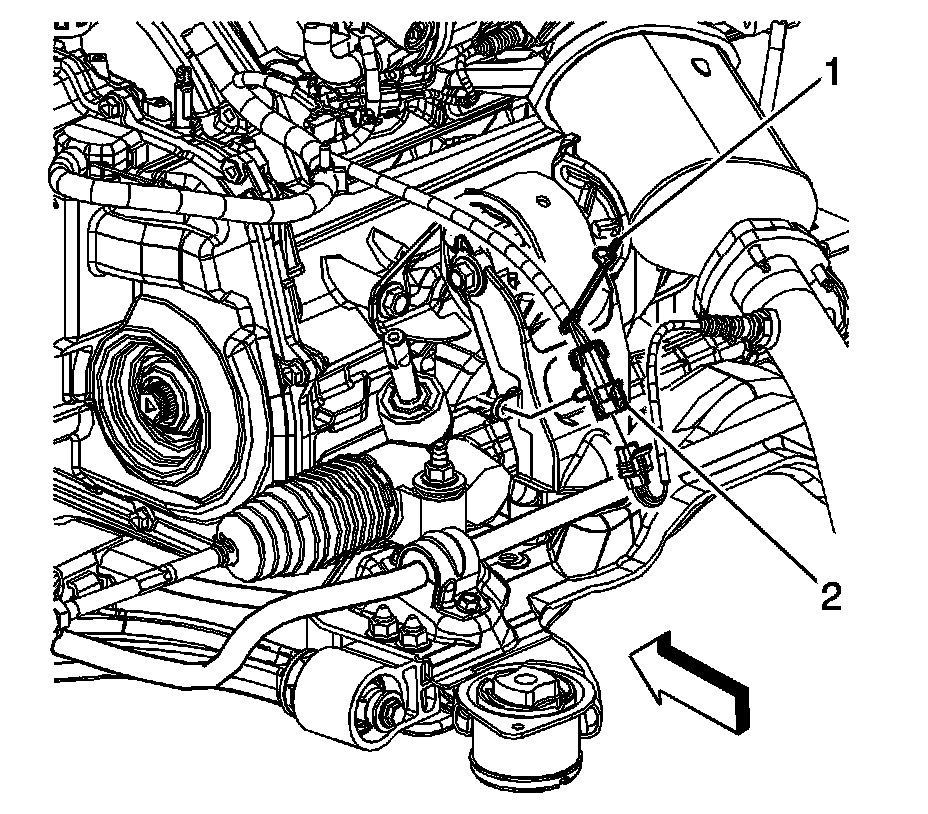 1

2