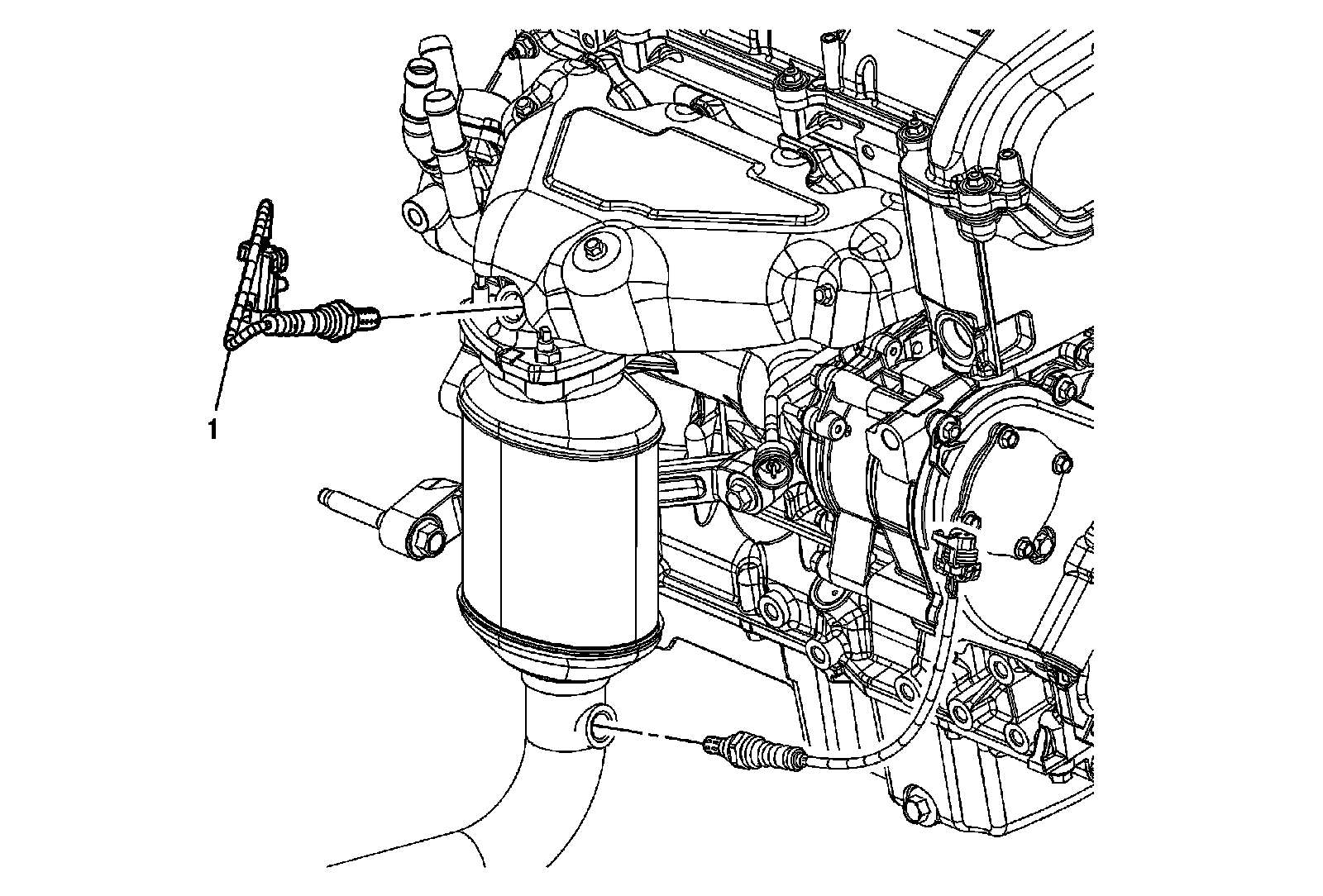 1