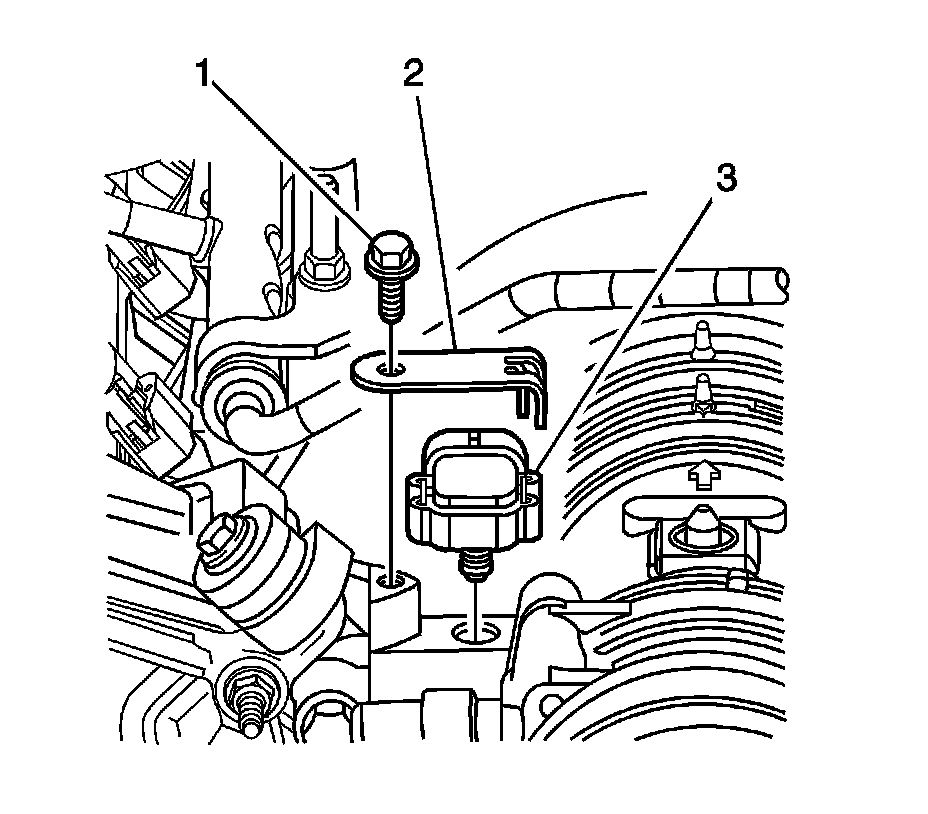 1
2
3