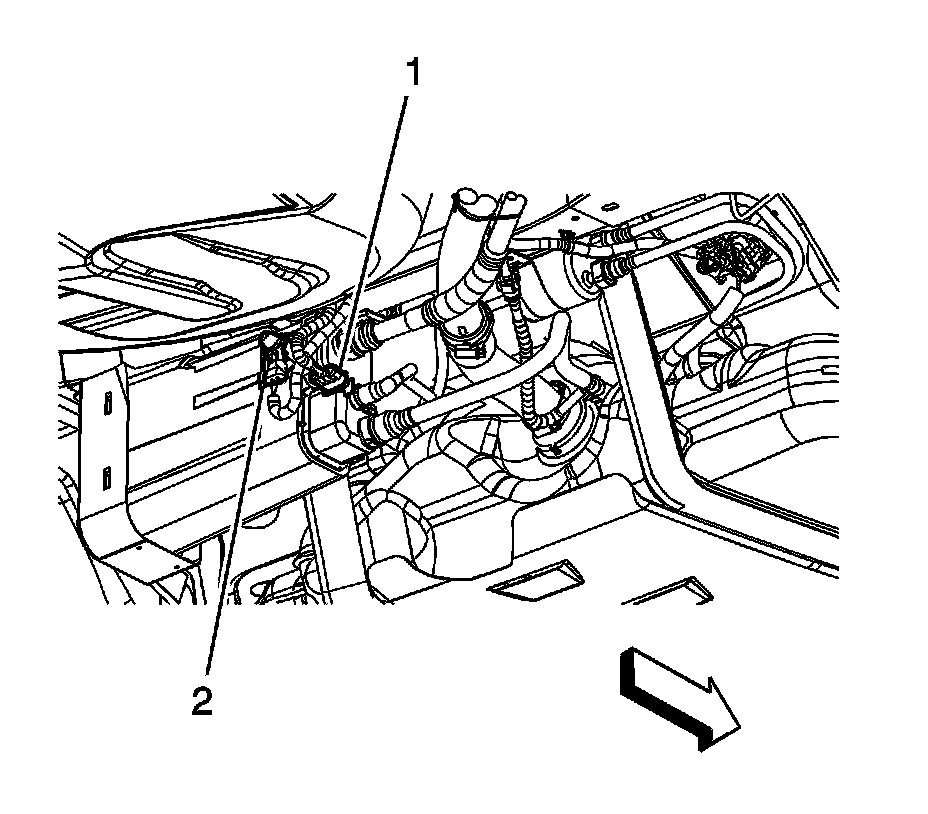 1

2