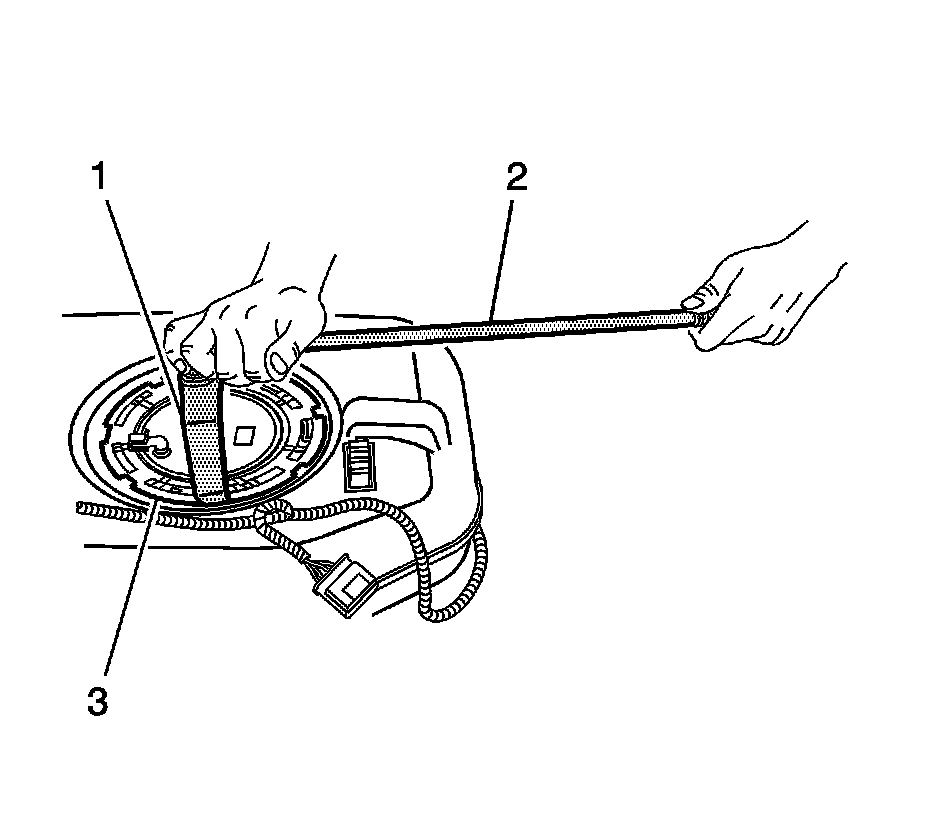 1
2
3