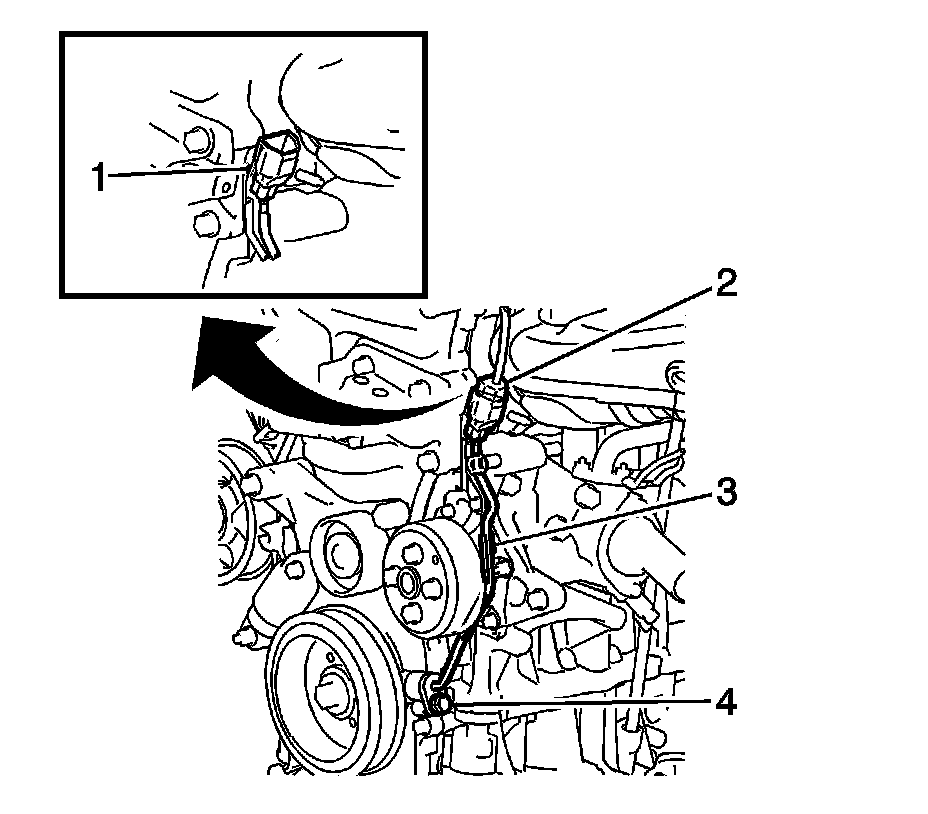 1
2
3
4