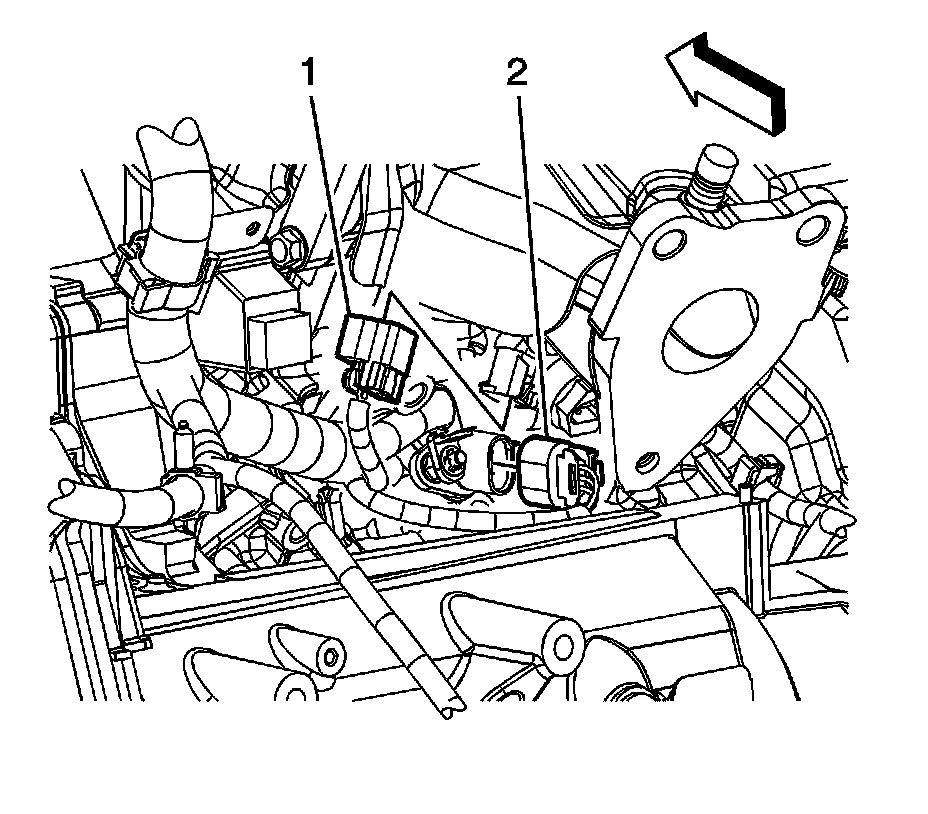 1
2