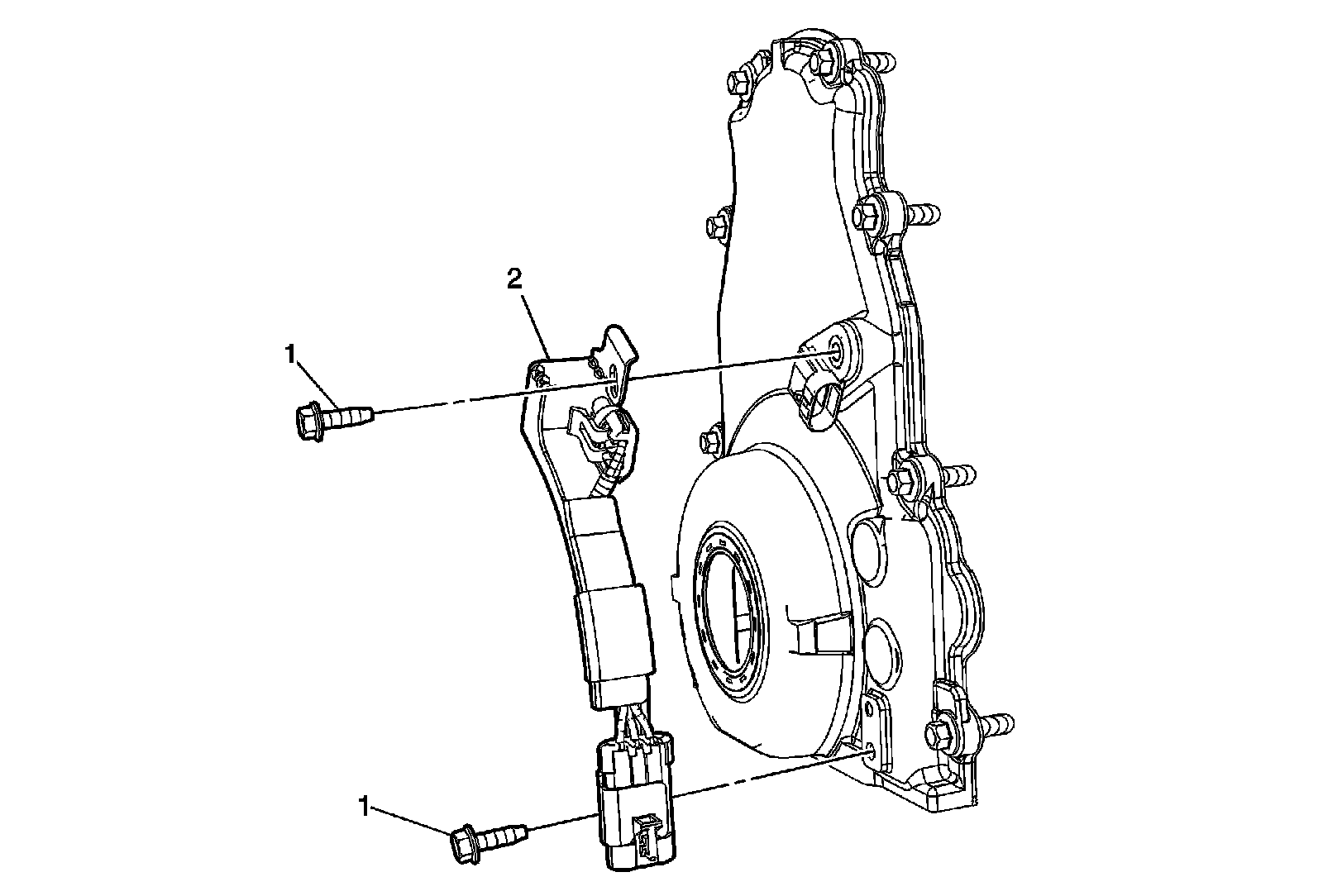 2
1
1