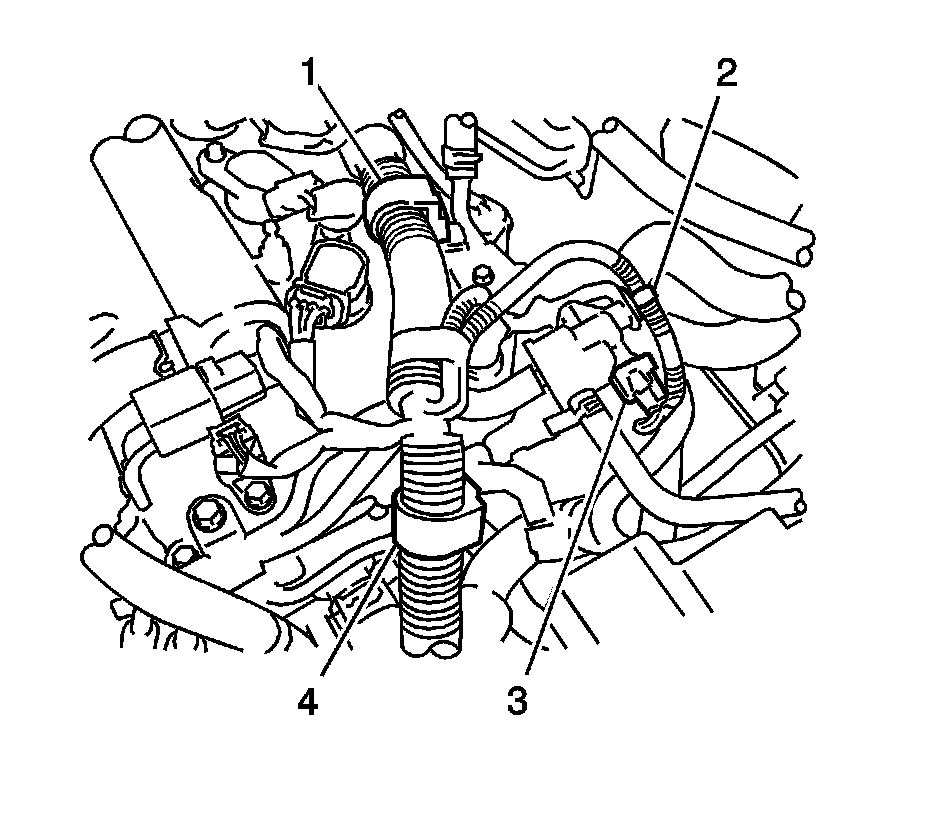 1
2
4
3