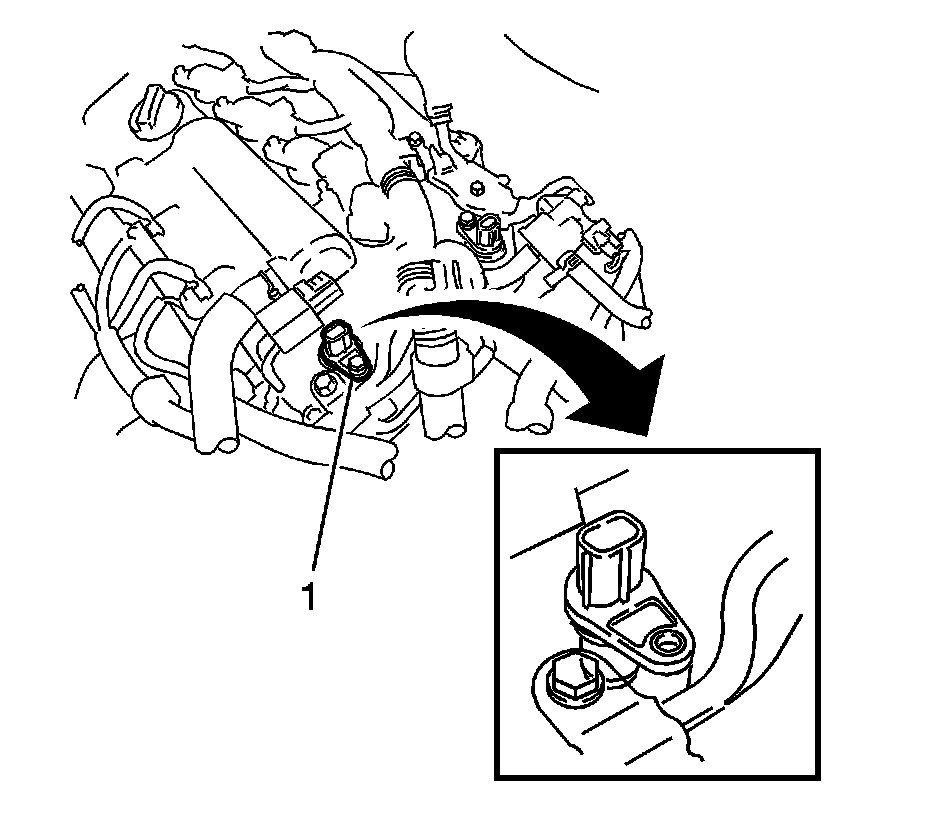 1