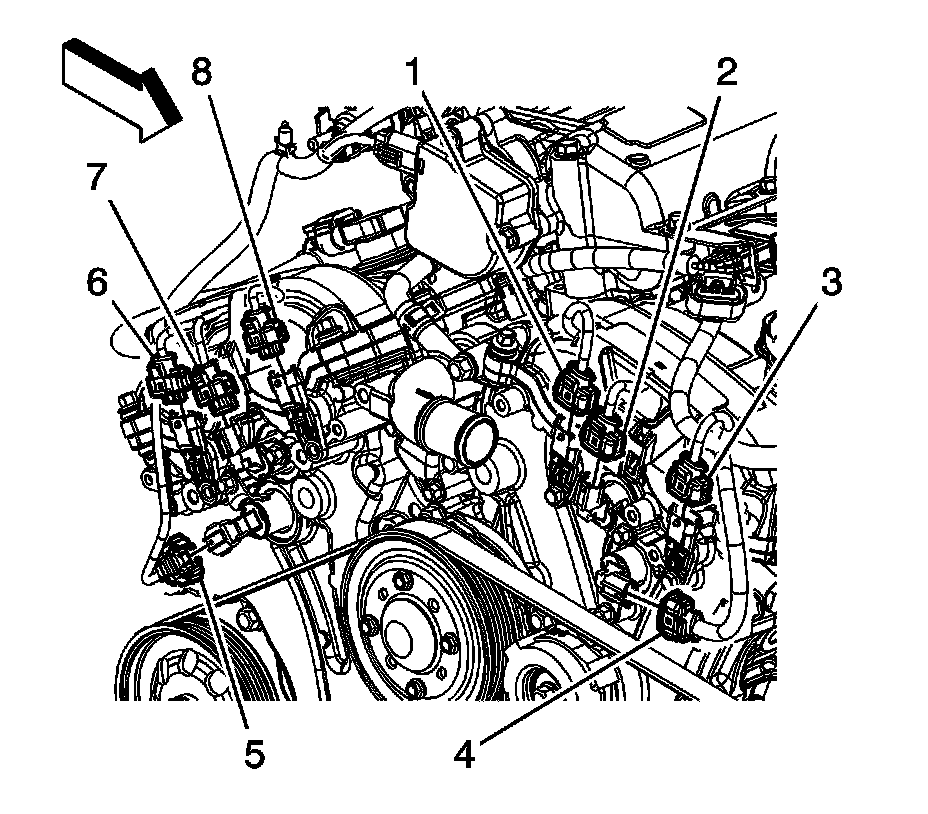 8
1
2
7
6
3
5
4