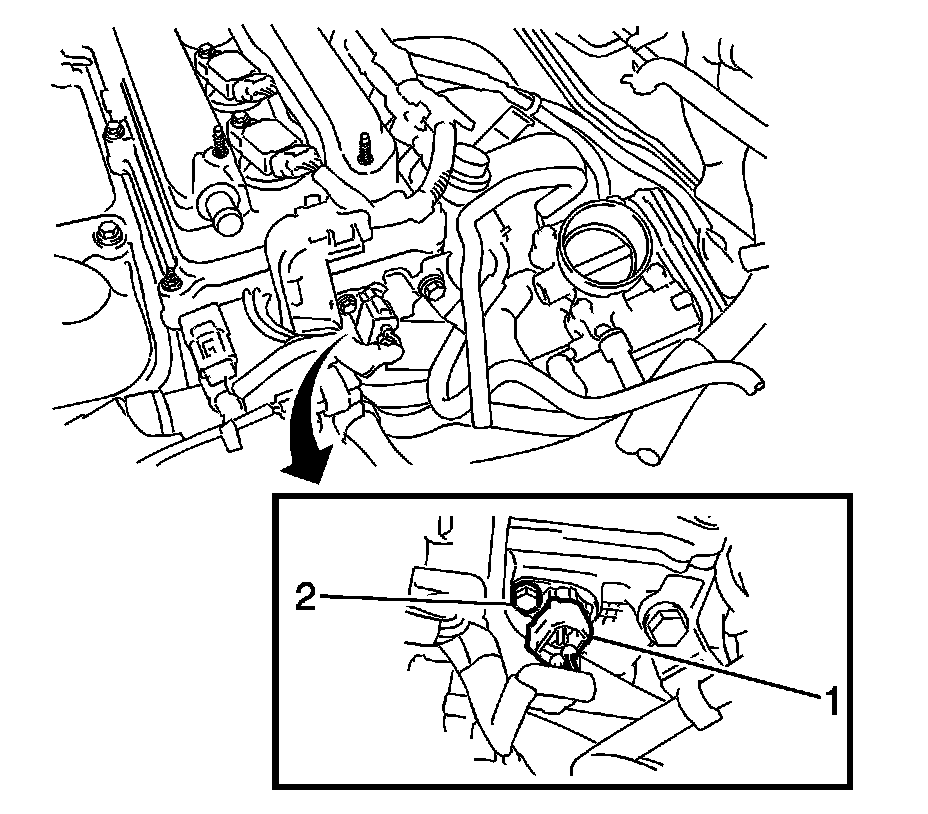 2
1