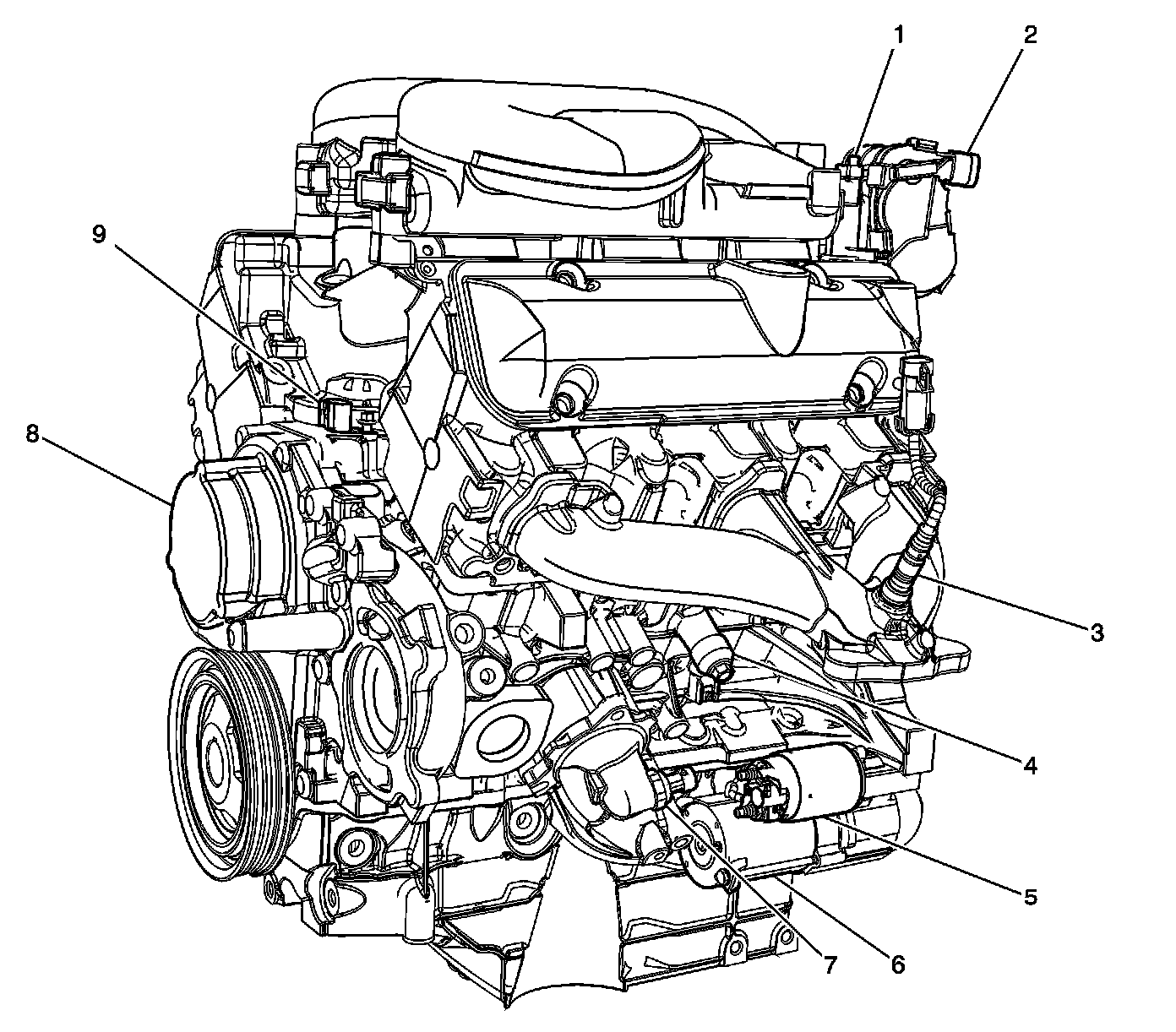 1
2
9
8
3
4
5
7
6