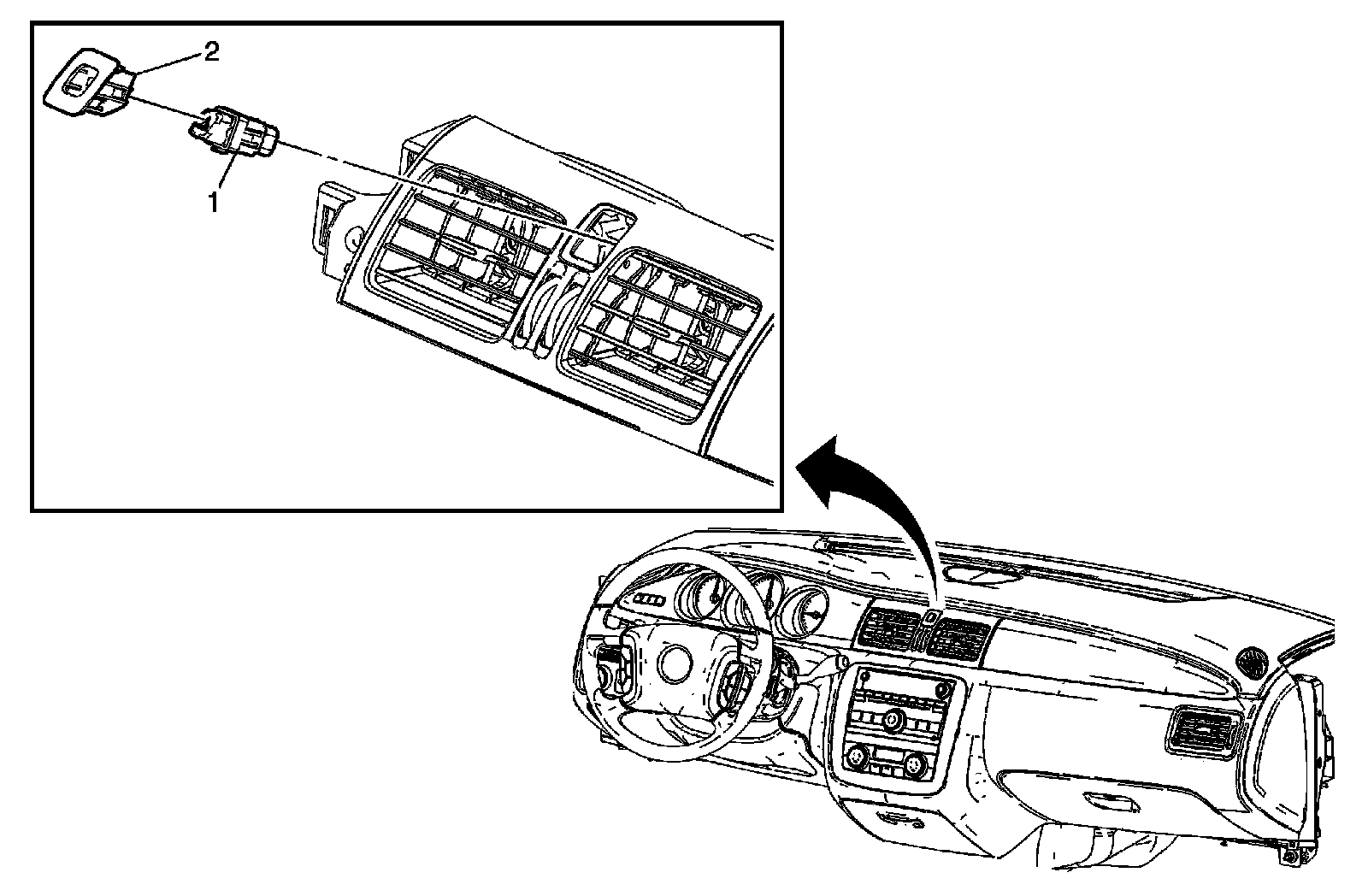 2
1