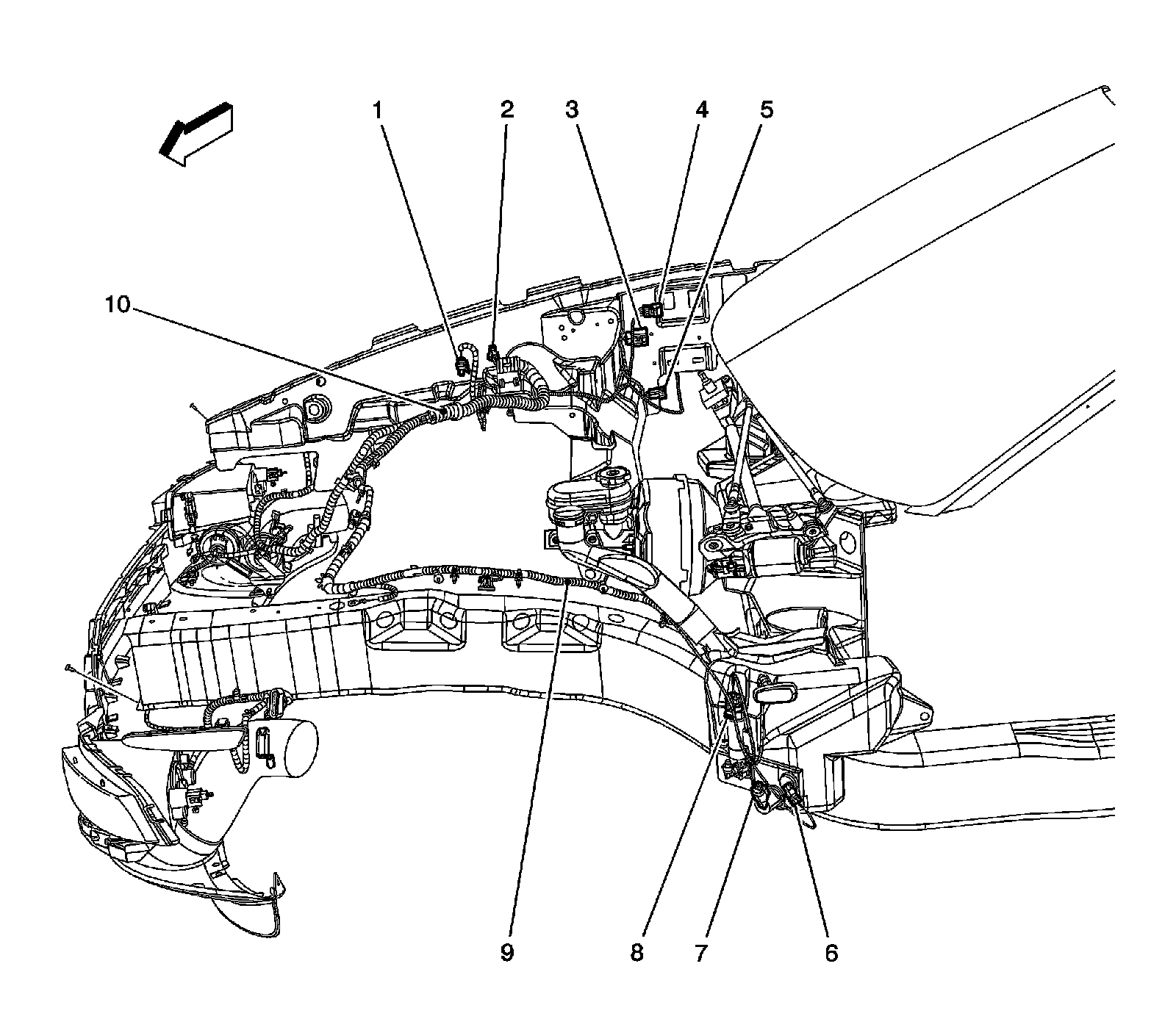 1
2
3
4
5
10
9
8
7
6