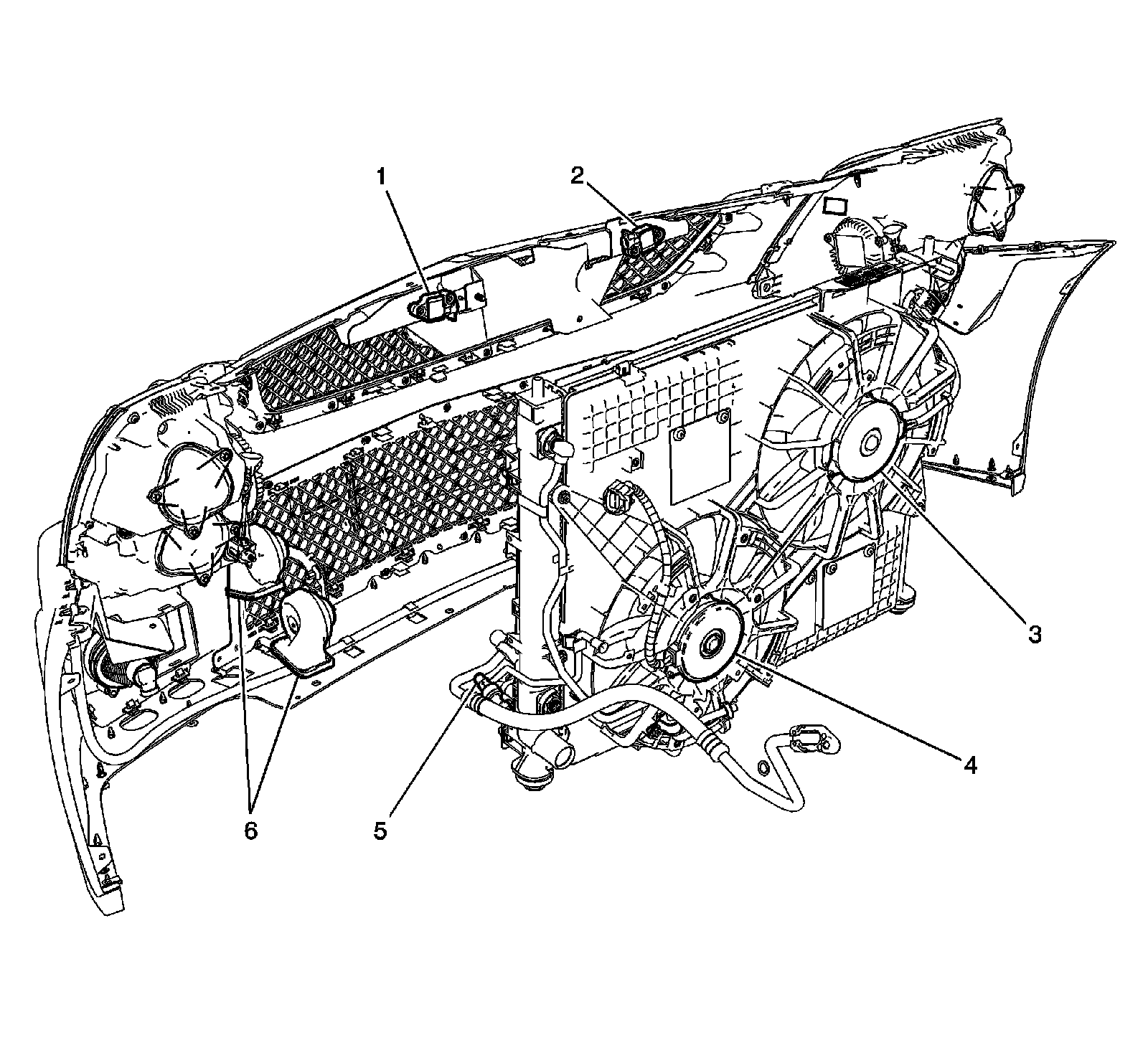 1
2
3
4
5
6