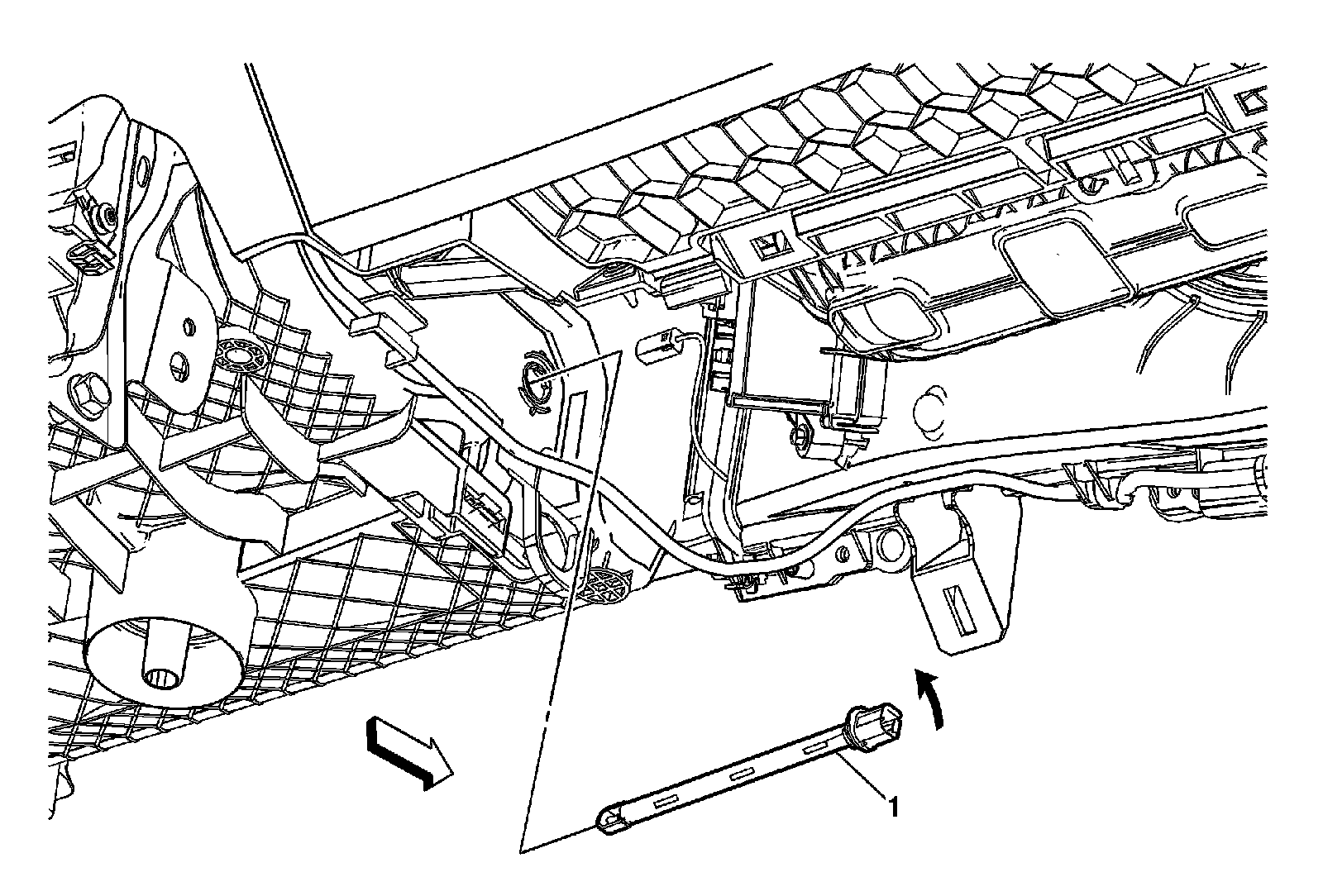 1