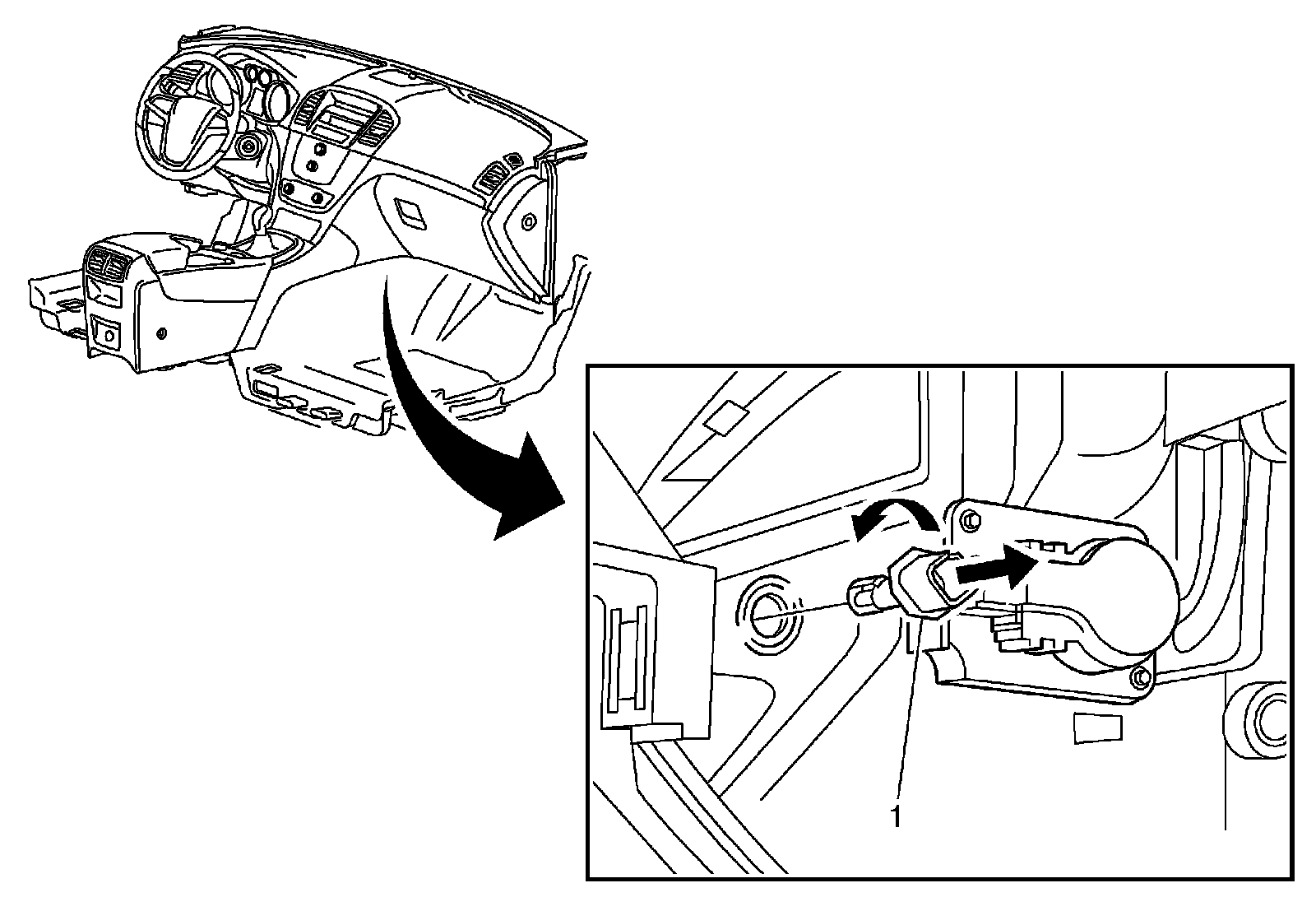 1