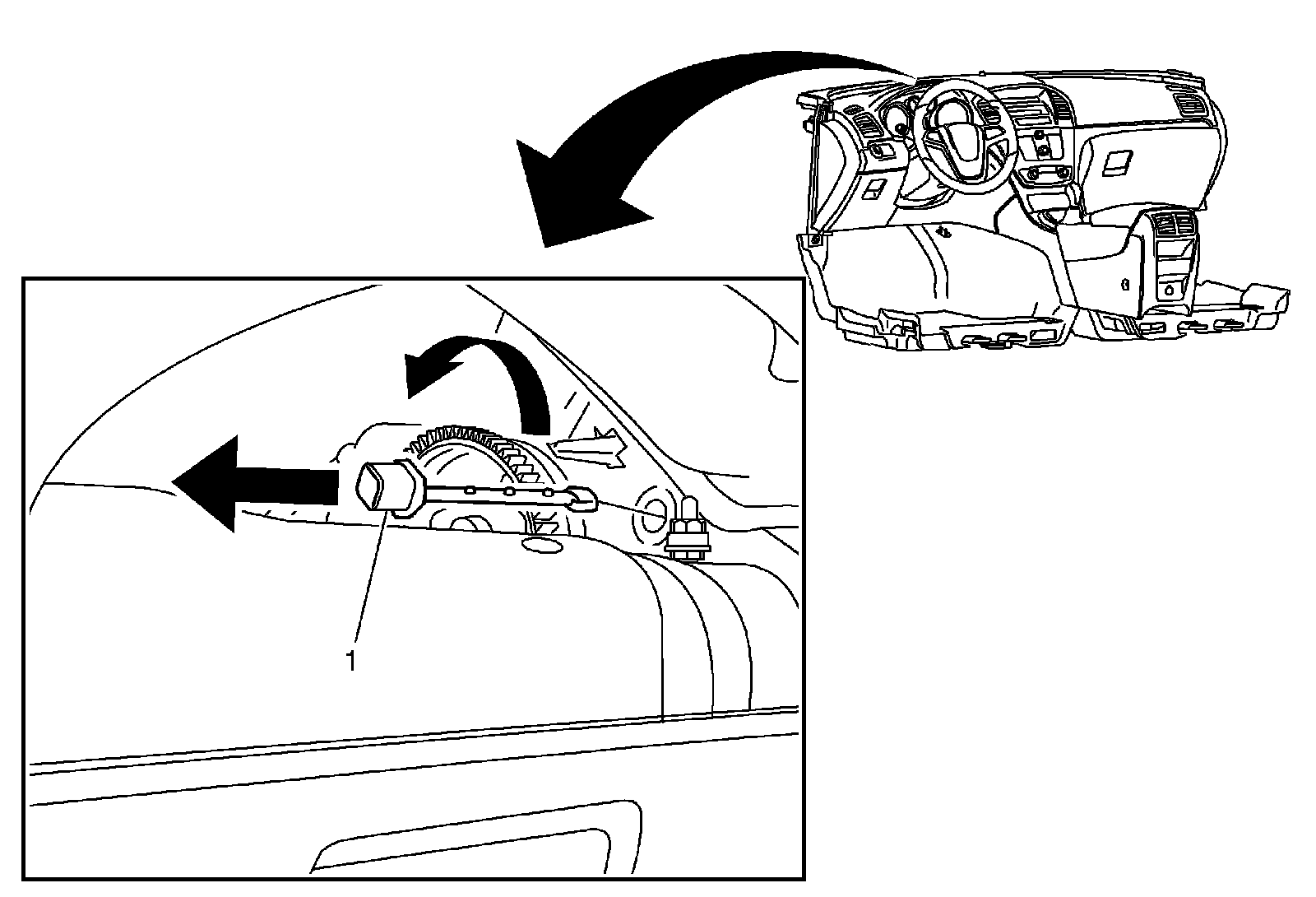 1