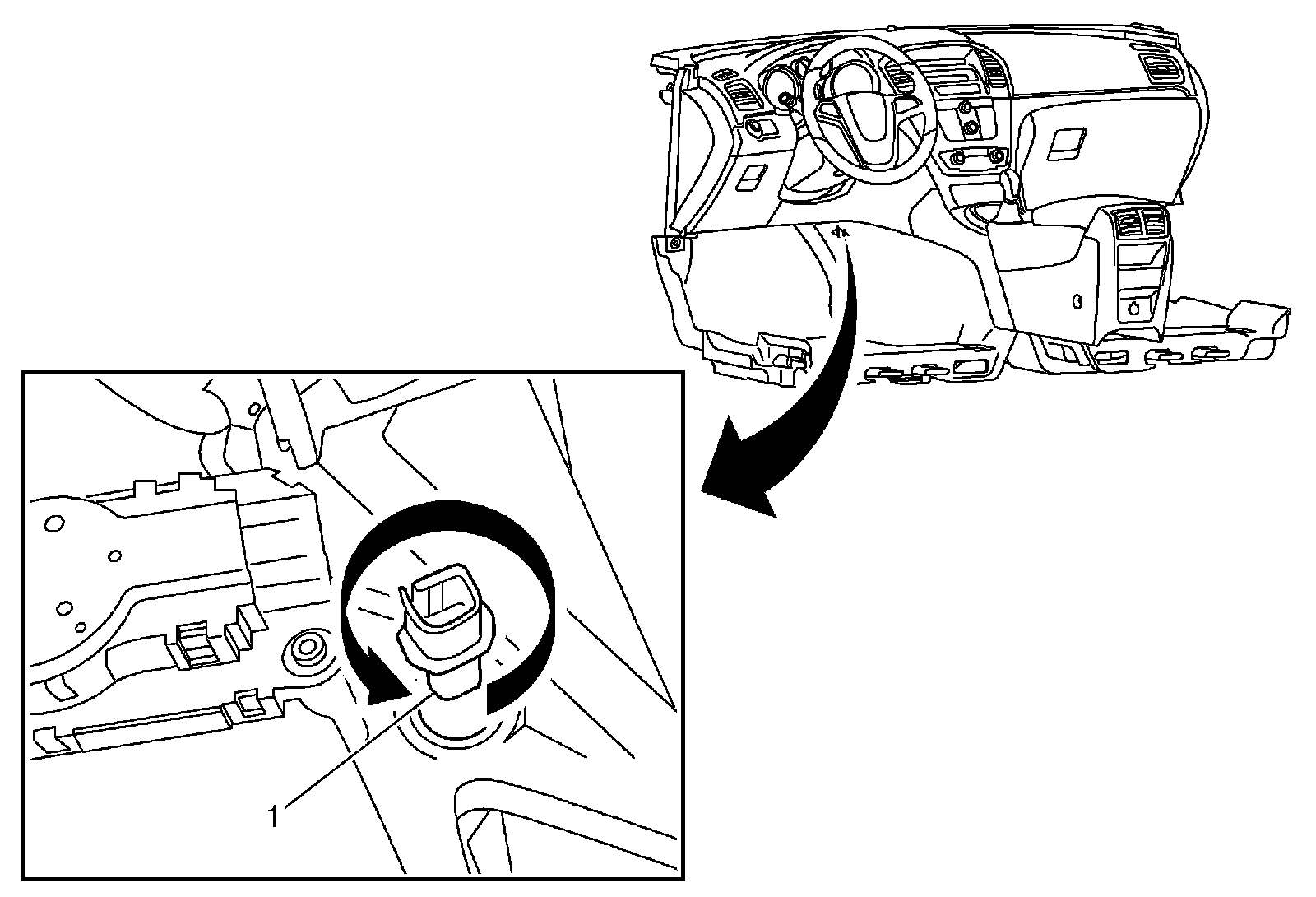 1