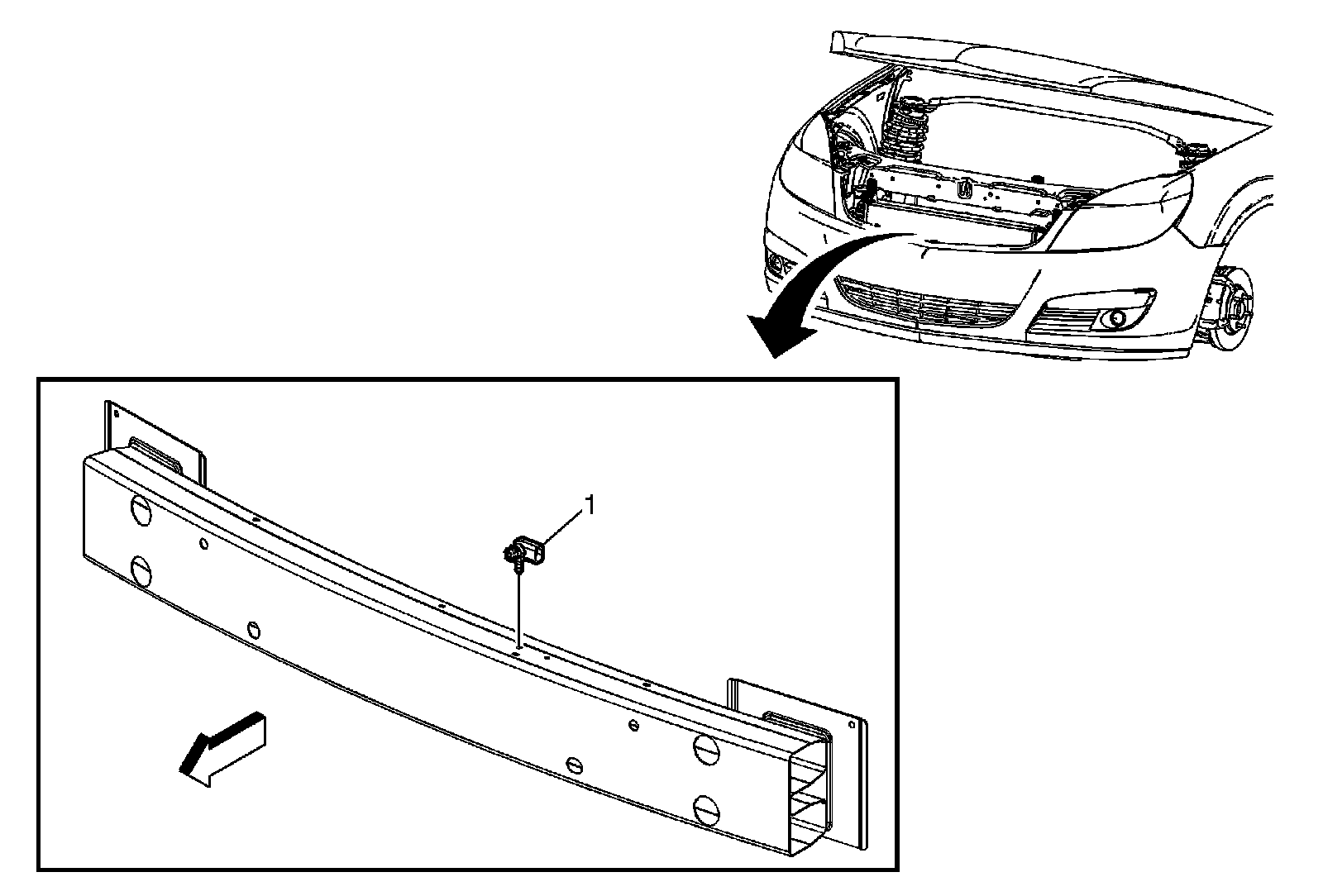 1