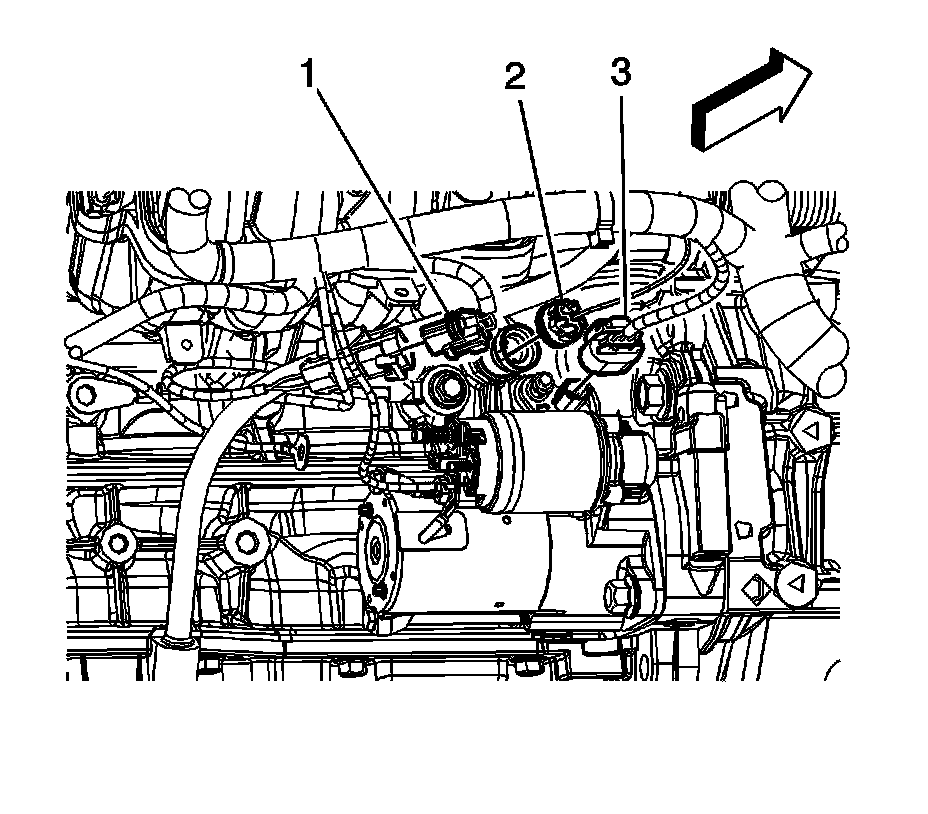 1
2
3