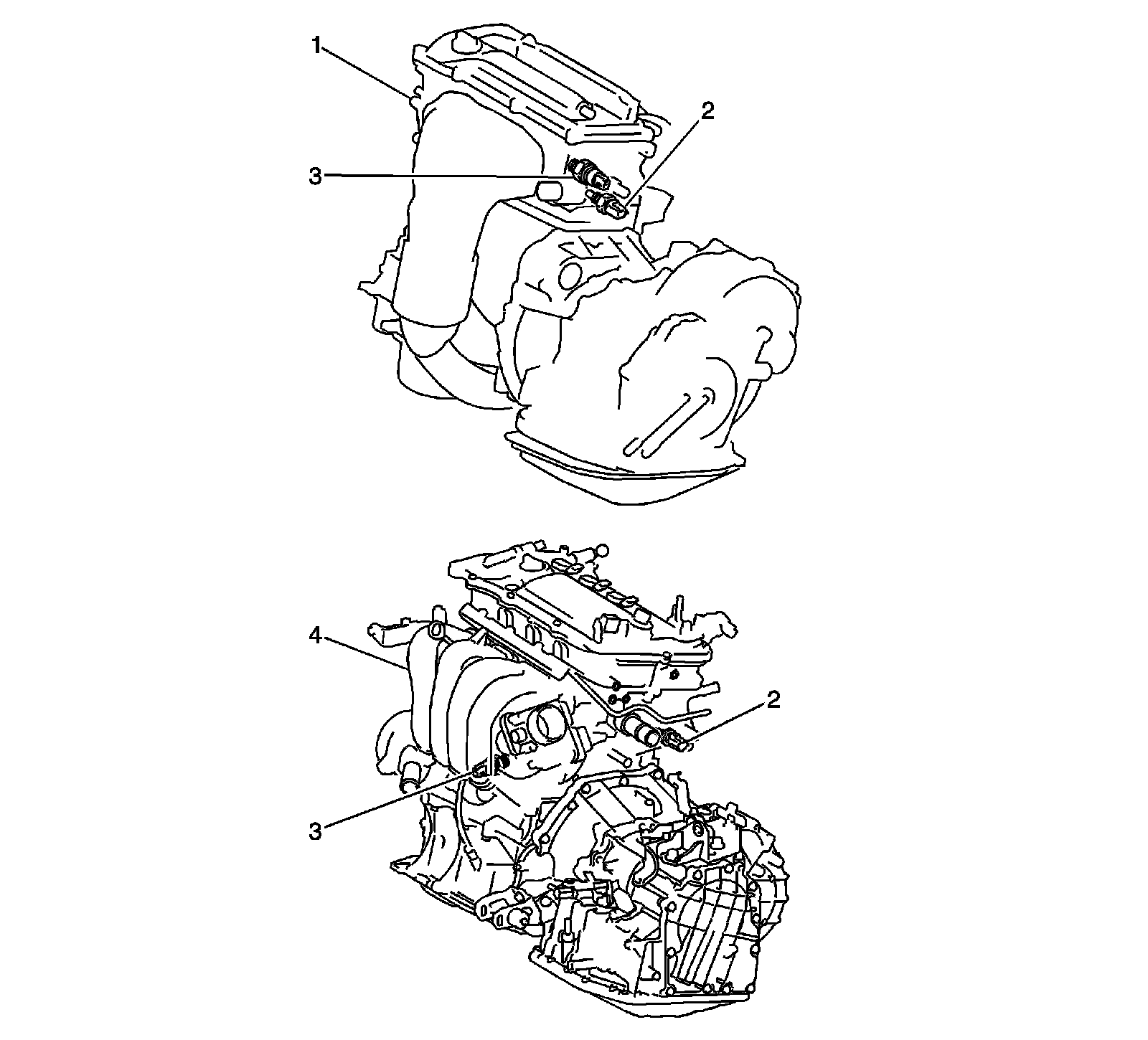 1
2
3
4
2
3